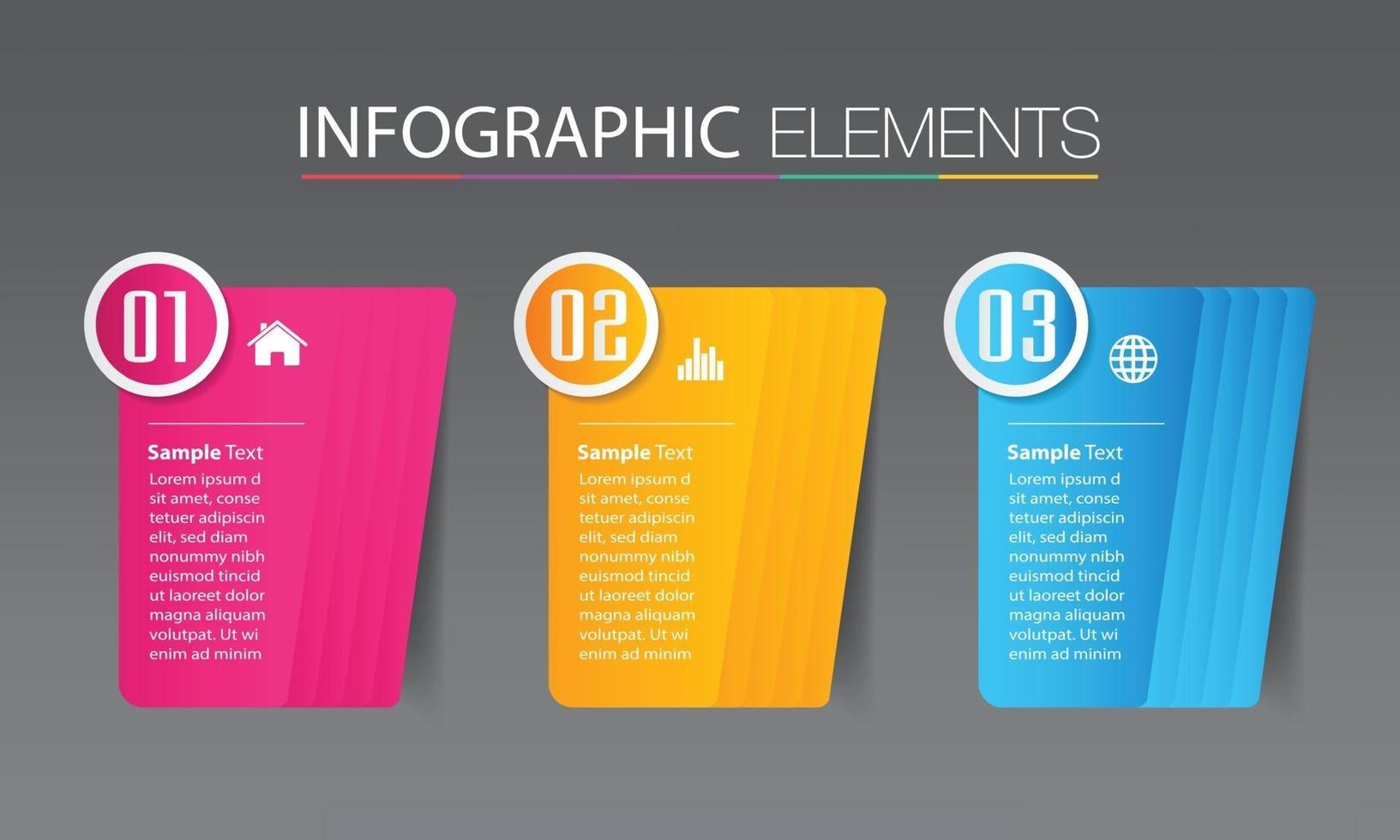 INFOGRAPHIC ELEMENTS

01

Sample Text

Lorem ipsum d sit amet, conse tetuer adipiscin elit, sed diam nonummy nibh euismod tincid ut laoreet dolor magna aliquam volutpat. Ut wi enim ad minim

02

Sample Text

Lorem ipsum d sit amet, conse tetuer adipiscin elit, sed diam nonummy nibh euismod tincid ut laoreet dolor magna aliquam volutpat. Ut wi enim ad minim

03

Sample Text

Lorem ipsum d sit amet, conse tetuer adipiscin elit, sed diam nonummy nibh euismod tincid ut laoreet dolor magna aliquam volutpat. Ut wi enim ad minim