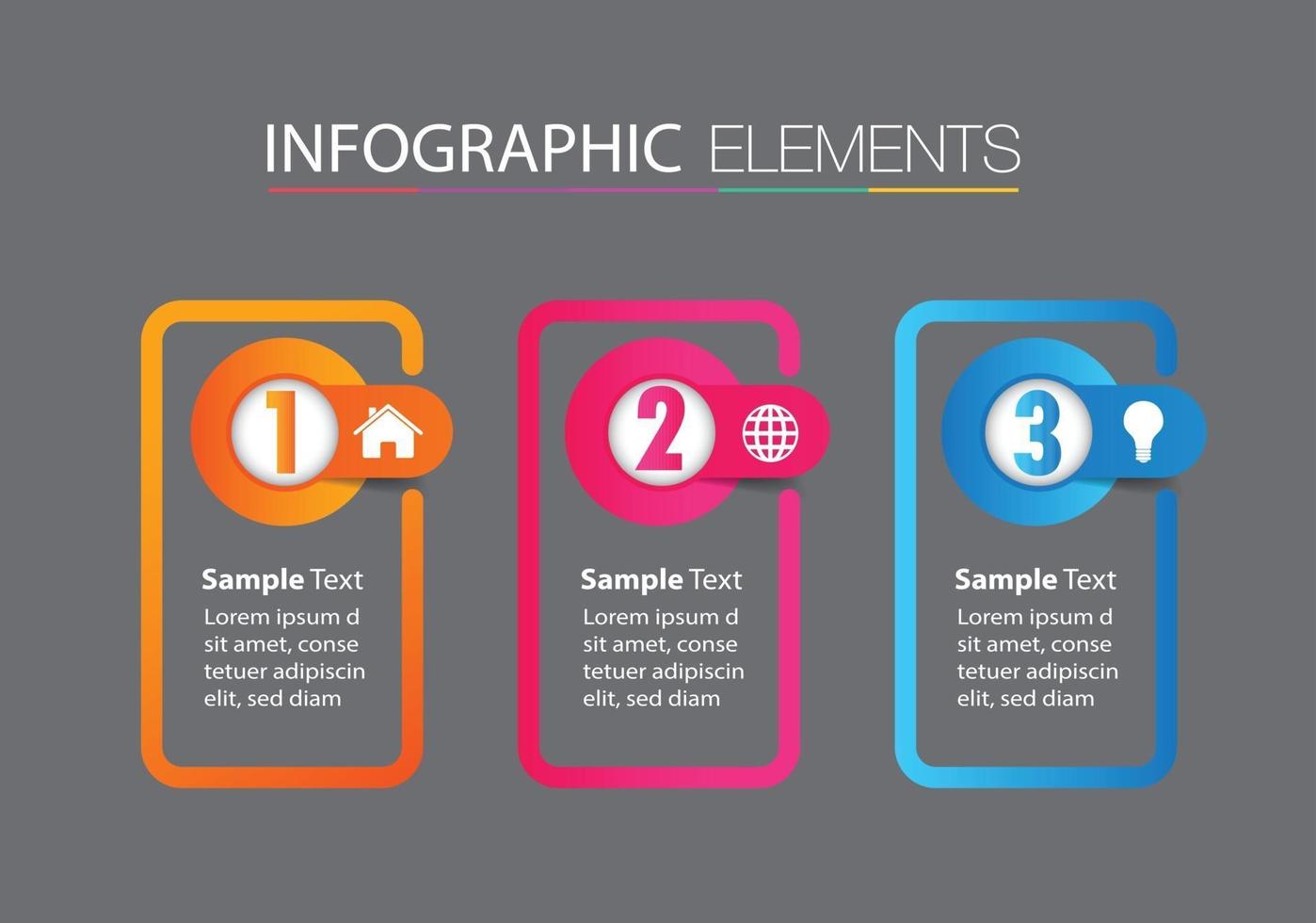 INFOGRAPHIC ELEMENTS

1

Sample Text

Lorem ipsum d sit amet, conse tetuer adipiscin elit, sed diam

2

Sample Text

Lorem ipsum d sit amet, conse tetuer adipiscin elit, sed diam

3

Sample Text

Lorem ipsum d sit amet, conse tetuer adipiscin elit, sed diam