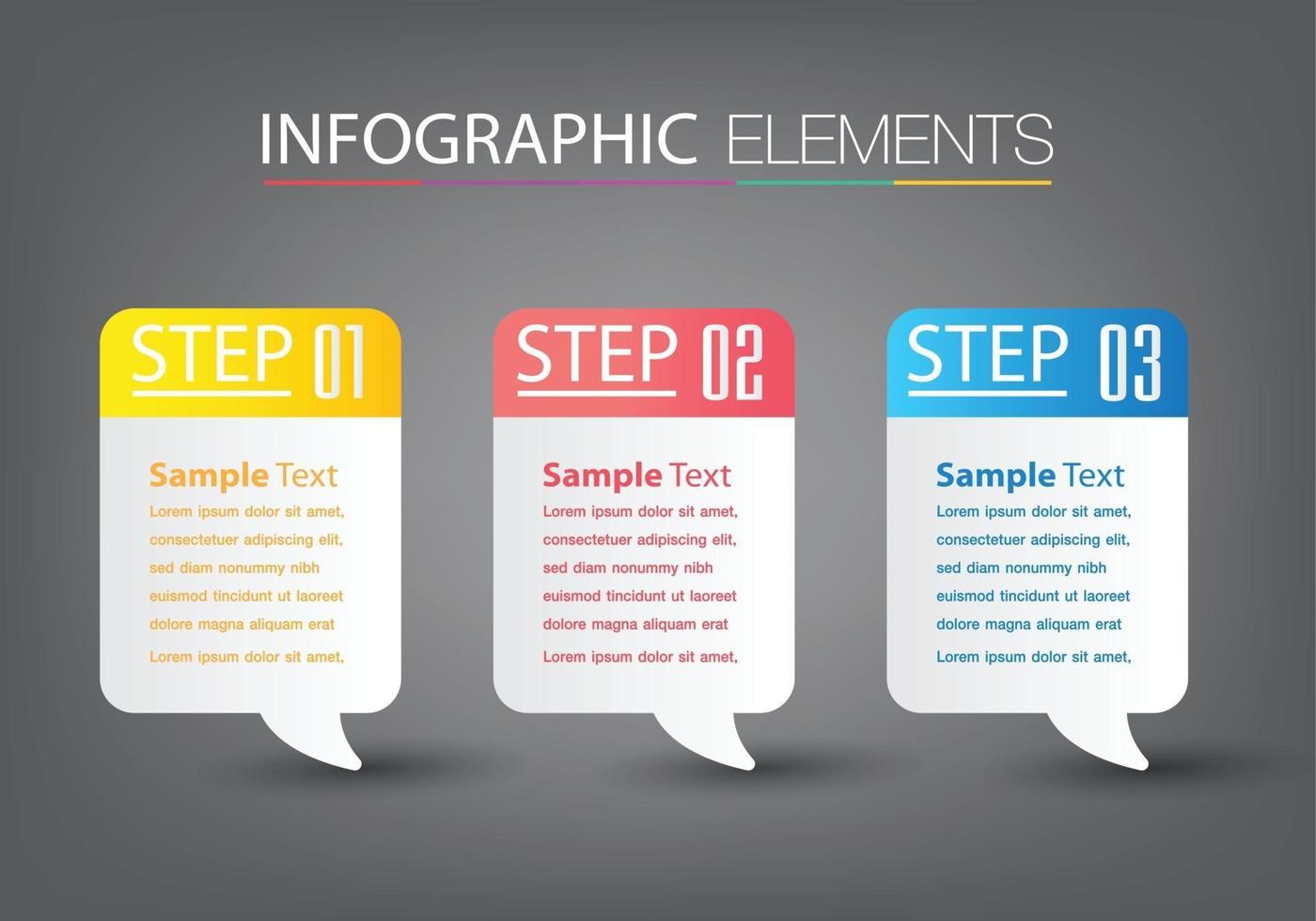 INFOGRAPHIC ELEMENTS

STEP 01

Sample Text

Lorem ipsum dolor sit amet, consectetuer adipiscing elit, sed diam nonummy nibh euismod tincidunt ut laoreet dolore magna aliquam erat

Lorem ipsum dolor sit amet,

STEP 02

Sample Text

Lorem ipsum dolor sit amet, consectetuer adipiscing elit, sed diam nonummy nibh euismod tincidunt ut laoreet dolore magna aliquam erat

Lorem ipsum dolor sit amet,

STEP 03

Sample Text

Lorem ipsum dolor sit amet, consectetuer adipiscing elit, sed diam nonummy nibh euismod tincidunt ut laoreet dolore magna aliquam erat

Lorem ipsum dolor sit amet,