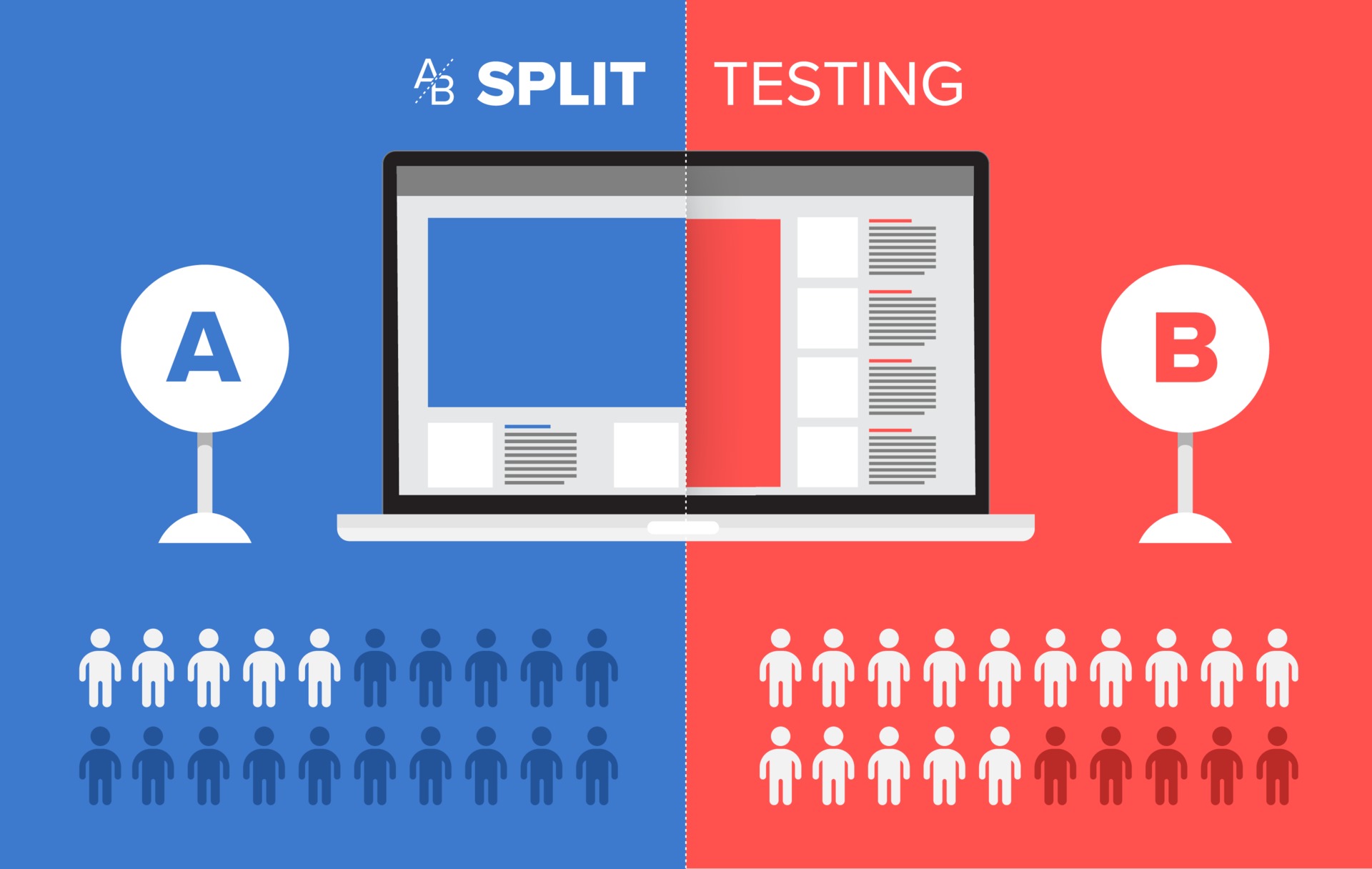 A/B SPLIT TESTING

A

B