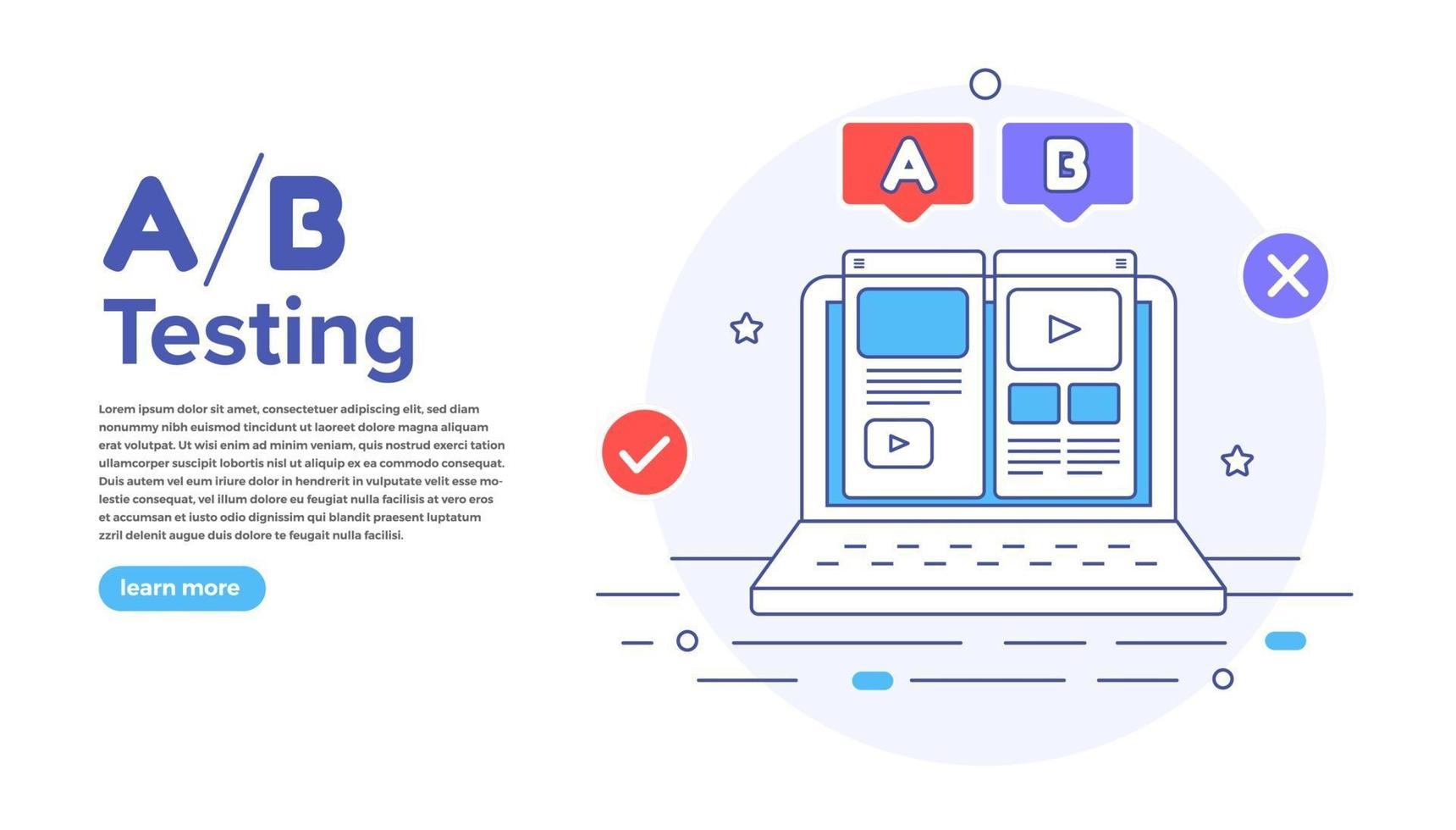 A/B Testing

Lorem ipsum dolor sit amet, consectetuer adipiscing elit, sed diam nonummy nibh euismod tincidunt ut laoreet dolore magna aliquam erat volutpat. Ut wisi enim ad minim veniam, quis nostrud exerci tation ullamcorper suscipit lobortis nisl ut aliquip ex ea commodo consequat. Duis autem vel eum iriure dolor in hendrerit in vulputate velit esse molestie consequat, vel illum dolore eu feugiat nulla facilisis at vero eros et accumsan et iusto odio dignissim qui blandit praesent luptatum zzril delenit augue duis dolore te feugait nulla facilisi.

learn more

A

B