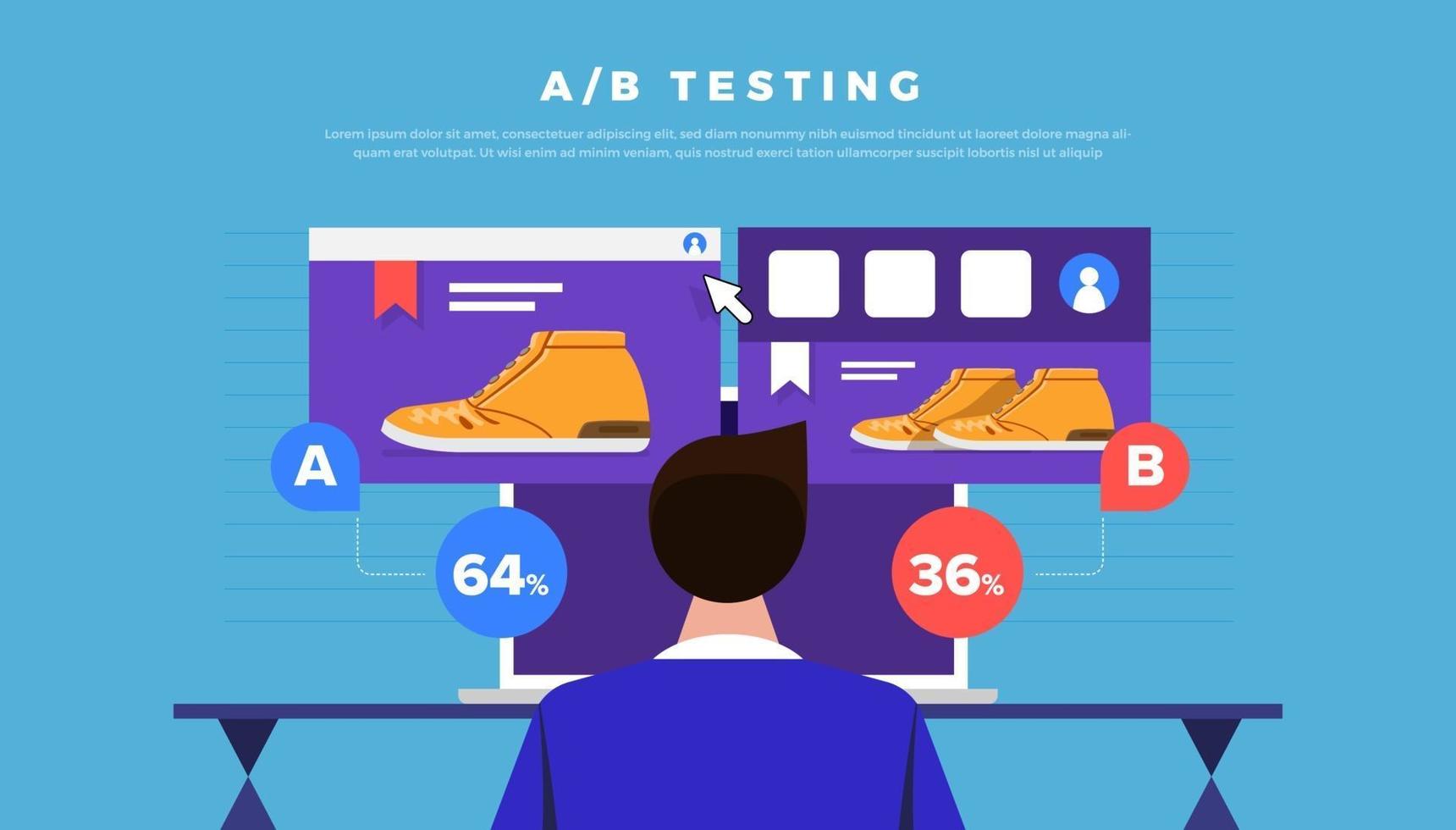 A/B TESTING

Lorem ipsum dolor sit amet, consectetuer adipiscing elit, sed diam nonummy nibh euismod tincidunt ut laoreet dolore magna aliquam erat volutpat. Ut wisi enim ad minim veniam, quis nostrud exerci tation ullamcorper suscipit lobortis nisl ut aliquip

A

B

64%

36%