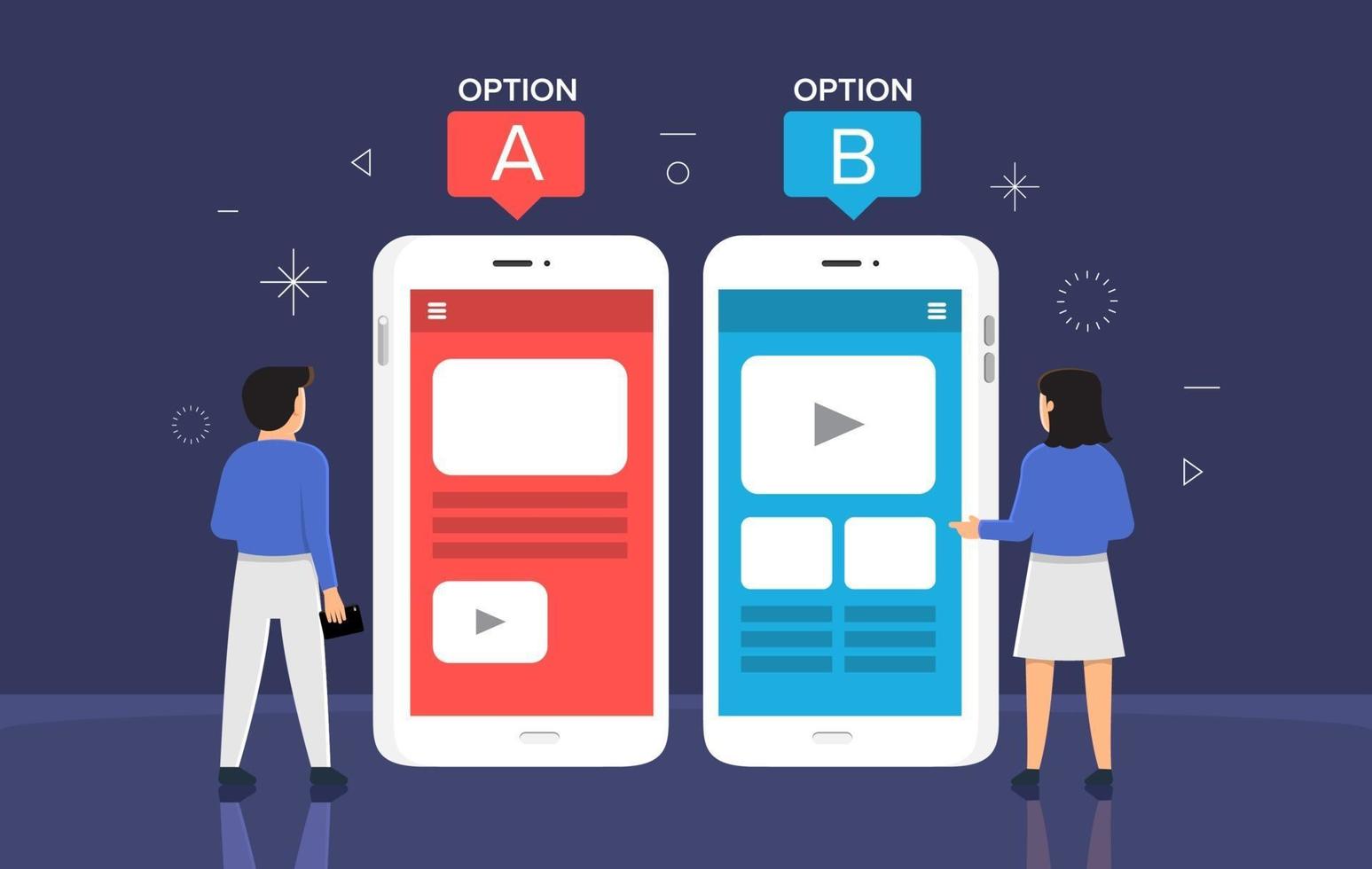 OPTION
A

OPTION
B