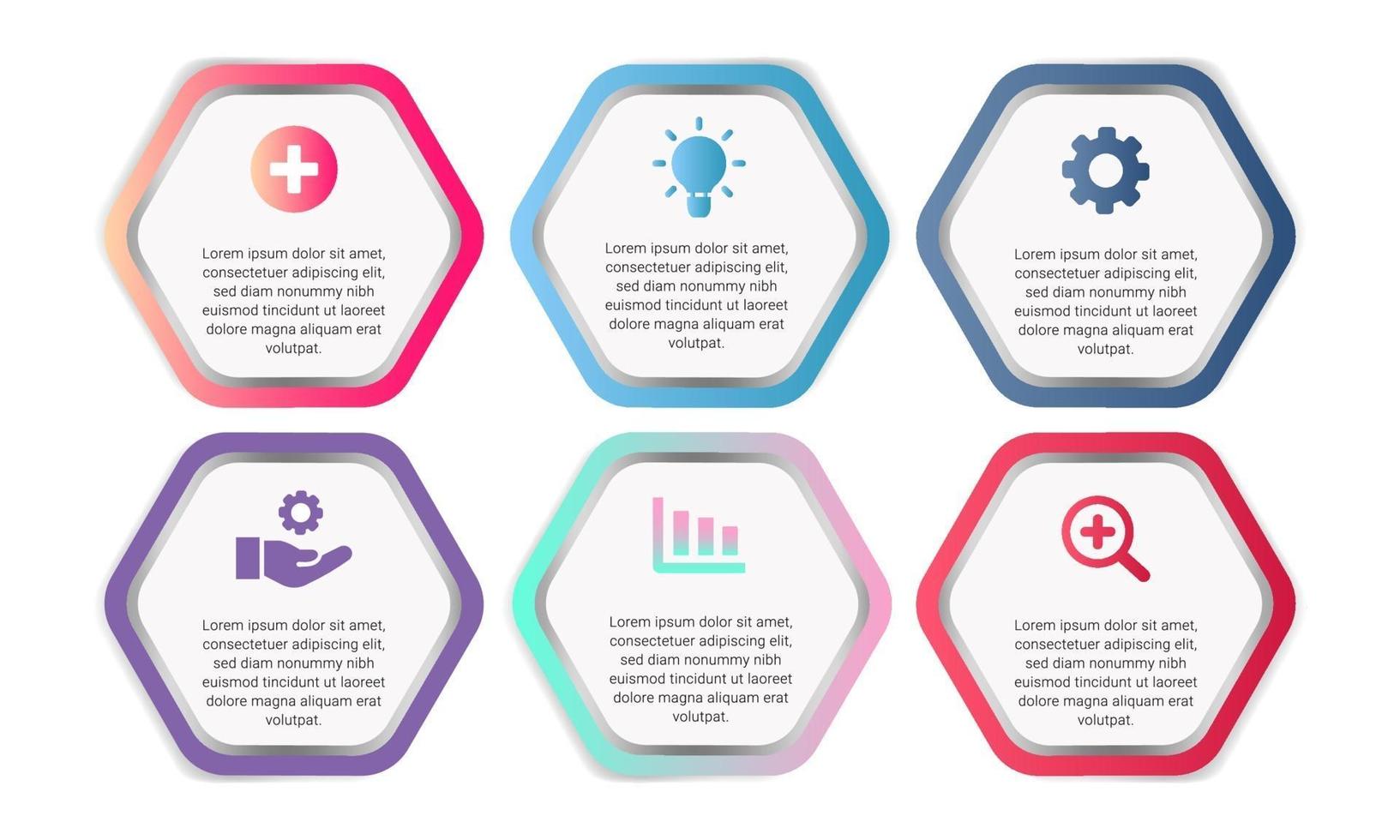 Lorem ipsum dolor sit amet, consectetuer adipiscing elit, sed diam nonummy nibh euismod tincidunt ut laoreet dolore magna aliquam erat volutpat.

Lorem ipsum dolor sit amet, consectetuer adipiscing elit, sed diam nonummy nibh euismod tincidunt ut laoreet dolore magna aliquam erat volutpat.

Lorem ipsum dolor sit amet, consectetuer adipiscing elit, sed diam nonummy nibh euismod tincidunt ut laoreet dolore magna aliquam erat volutpat.

Lorem ipsum dolor sit amet, consectetuer adipiscing elit, sed diam nonummy nibh euismod tincidunt ut laoreet dolore magna aliquam erat volutpat.

Lorem ipsum dolor sit amet, consectetuer adipiscing elit, sed diam nonummy nibh euismod tincidunt ut laoreet dolore magna aliquam erat volutpat.

Lorem ipsum dolor sit amet, consectetuer adipiscing elit, sed diam nonummy nibh euismod tincidunt ut laoreet dolore magna aliquam erat volutpat.