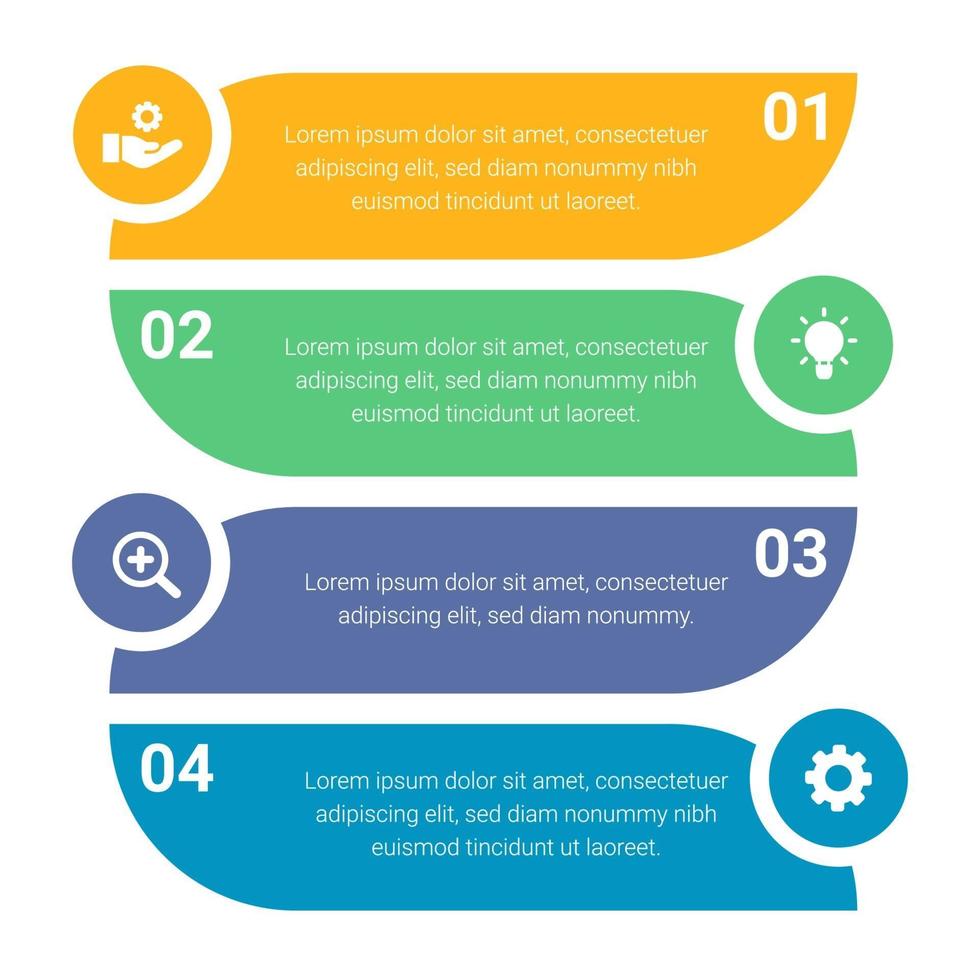 01

Lorem ipsum dolor sit amet, consectetuer adipiscing elit, sed diam nonummy nibh euismod tincidunt ut laoreet.

02

Lorem ipsum dolor sit amet, consectetuer adipiscing elit, sed diam nonummy nibh euismod tincidunt ut laoreet.

03

Lorem ipsum dolor sit amet, consectetuer adipiscing elit, sed diam nonummy.

04

Lorem ipsum dolor sit amet, consectetuer adipiscing elit, sed diam nonummy nibh euismod tincidunt ut laoreet.