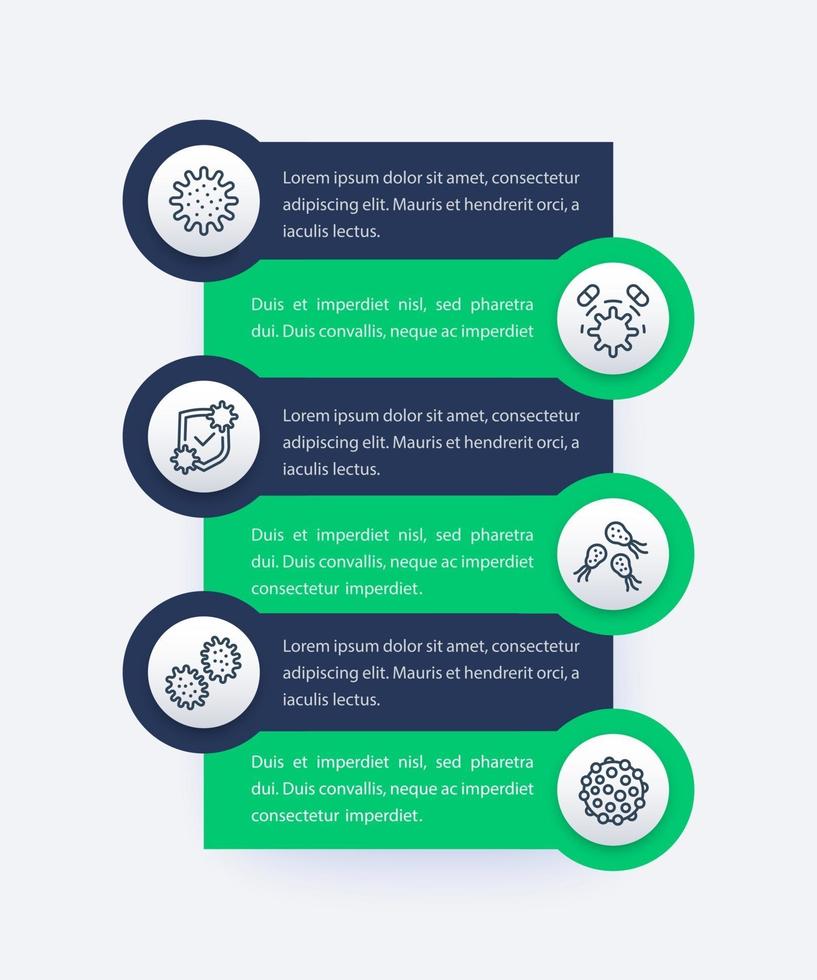 Lorem ipsum dolor sit amet, consectetur adipiscing elit. Mauris et hendrerit orci, a iaculis lectus.

Duis et imperdiet nisl, sed pharetra dui. Duis convallis, neque ac imperdiet

Lorem ipsum dolor sit amet, consectetur adipiscing elit. Mauris et hendrerit orci, a iaculis lectus.

Duis et imperdiet nisl, sed pharetra dui. Duis convallis, neque ac imperdiet consectetur imperdiet.

Lorem ipsum dolor sit amet, consectetur adipiscing elit. Mauris et hendrerit orci, a iaculis lectus.

Duis et imperdiet nisl, sed pharetra dui. Duis convallis, neque ac imperdiet consectetur imperdiet.