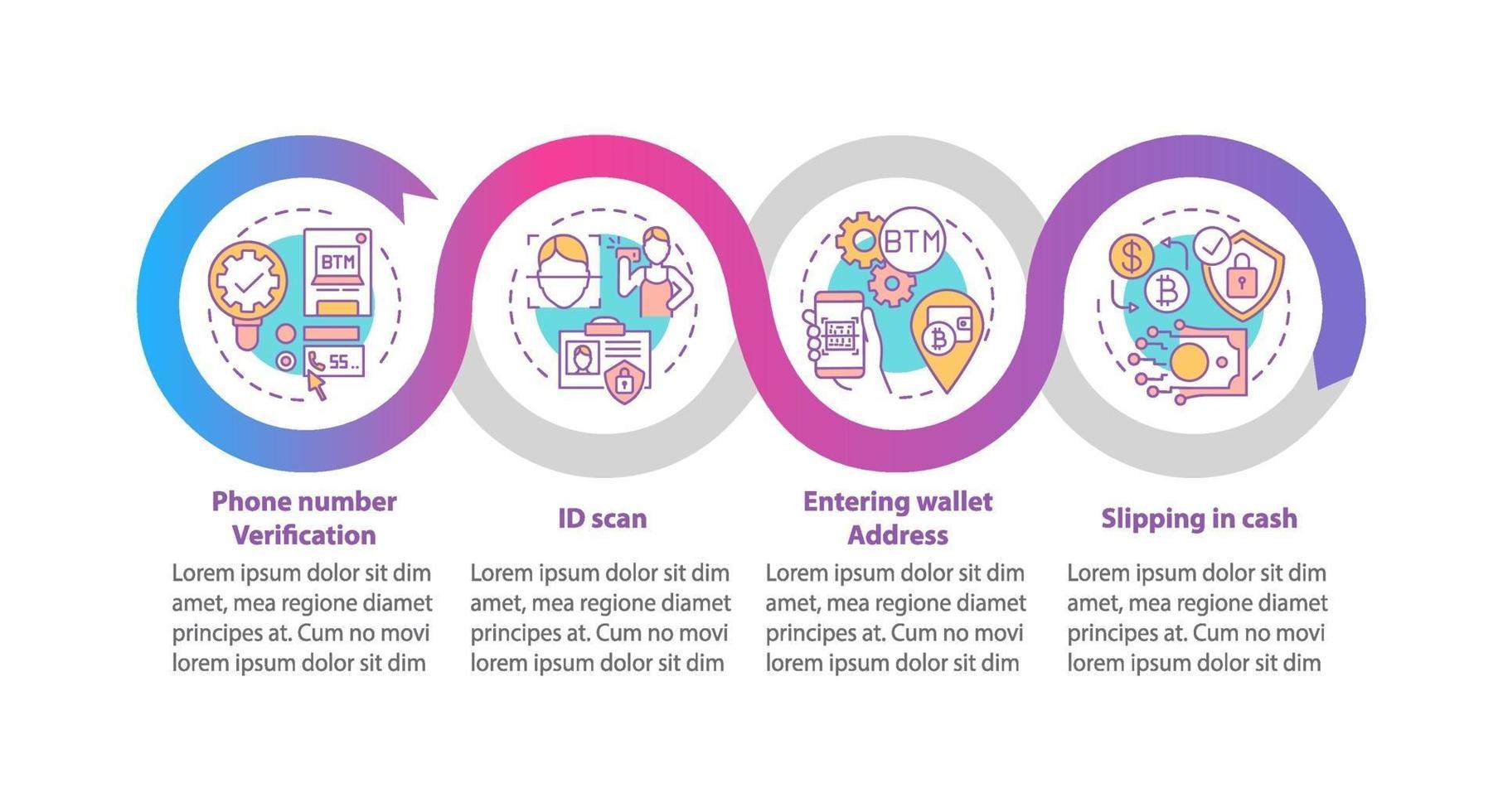 BTM

55..

BTM

Phone number Verification

Lorem ipsum dolor sit dim amet, mea regione diamet principes at. Cum no movi lorem ipsum dolor sit dim

ID scan

Lorem ipsum dolor sit dim amet, mea regione diamet principes at. Cum no movi lorem ipsum dolor sit dim

Entering wallet Address

Lorem ipsum dolor sit dim amet, mea regione diamet principes at. Cum no movi lorem ipsum dolor sit dim

Slipping in cash

Lorem ipsum dolor sit dim amet, mea regione diamet principes at. Cum no movi lorem ipsum dolor sit dim