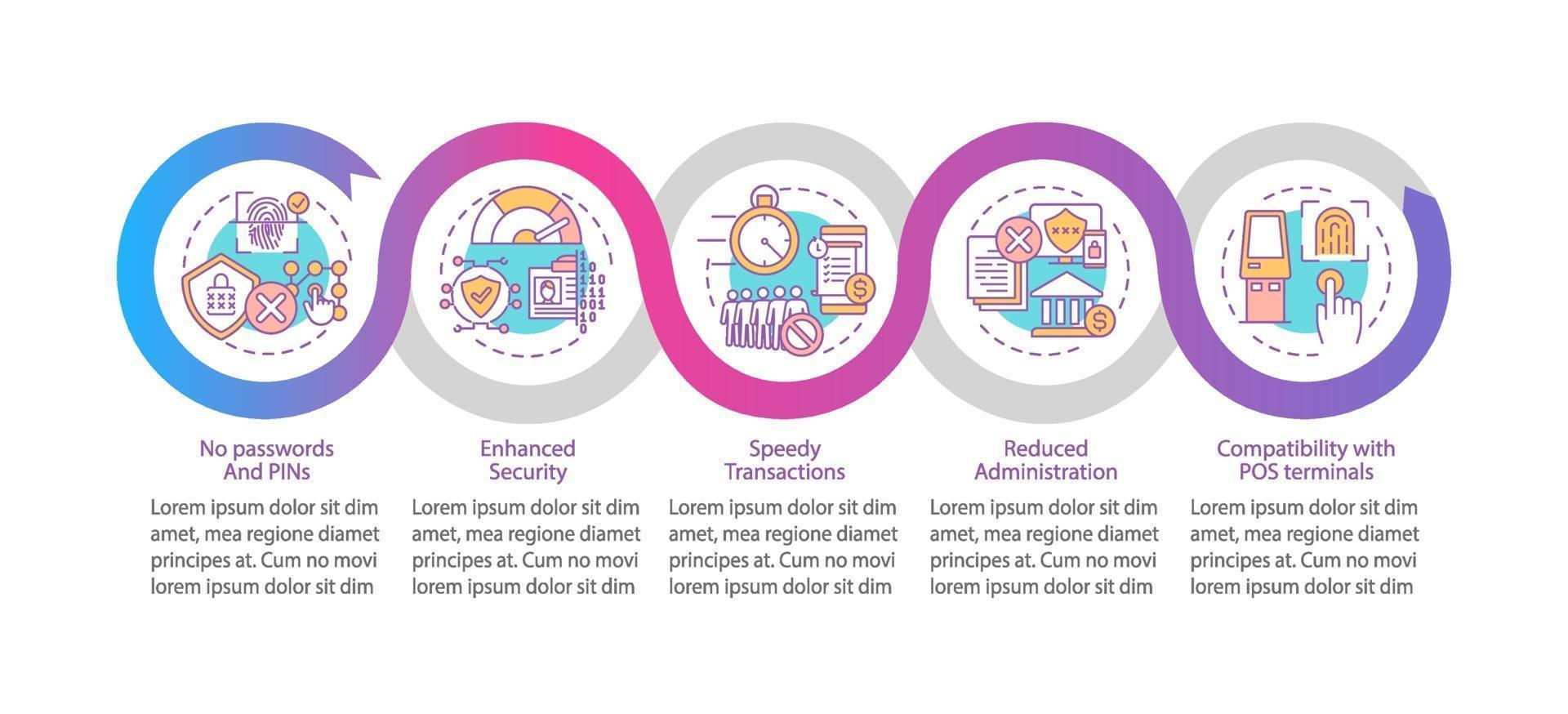 No passwords And PINs

Lorem ipsum dolor sit dim amet, mea regione diamet principes at. Cum no movi lorem ipsum dolor sit dim

Enhanced Security

Lorem ipsum dolor sit dim amet, mea regione diamet principes at. Cum no movi lorem ipsum dolor sit dim

Speedy Transactions

Lorem ipsum dolor sit dim amet, mea regione diamet principes at. Cum no movi lorem ipsum dolor sit dim

Reduced Administration

Lorem ipsum dolor sit dim amet, mea regione diamet principes at. Cum no movi lorem ipsum dolor sit dim

Compatibility with POS terminals

Lorem ipsum dolor sit dim amet, mea regione diamet principes at. Cum no movi lorem ipsum dolor sit dim