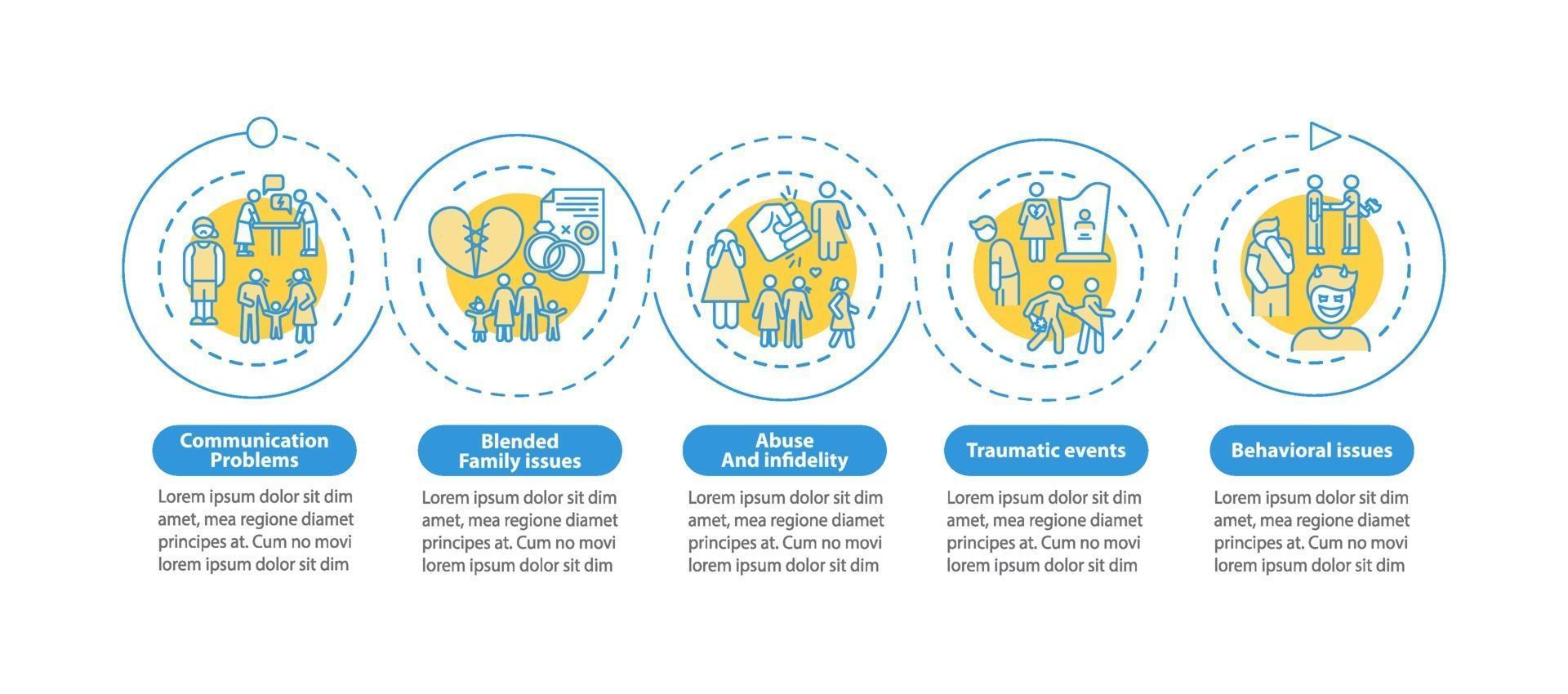 Communication Problems

Lorem ipsum dolor sit dim amet, mea regione diamet principes at. Cum no movi lorem ipsum dolor sit dim

Blended Family issues

Lorem ipsum dolor sit dim amet, mea regione diamet principes at. Cum no movi lorem ipsum dolor sit dim

Abuse And infidelity

Lorem ipsum dolor sit dim amet, mea regione diamet principes at. Cum no movi lorem ipsum dolor sit dim

Traumatic events

Lorem ipsum dolor sit dim amet, mea regione diamet principes at. Cum no movi lorem ipsum dolor sit dim

Behavioral issues

Lorem ipsum dolor sit dim amet, mea regione diamet principes at. Cum no movi lorem ipsum dolor sit dim