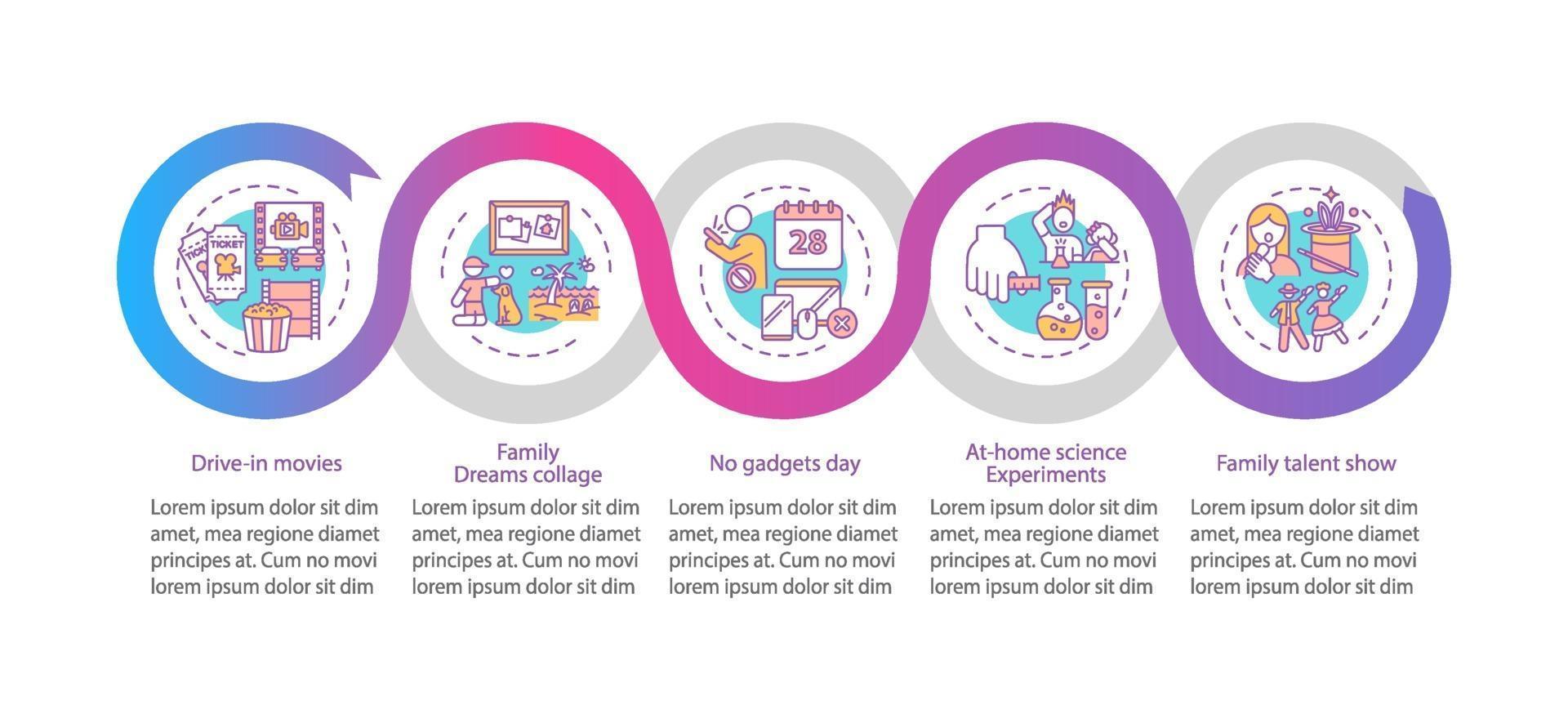 TICKET
TICKET

28

Drive-in movies

Lorem ipsum dolor sit dim amet, mea regione diamet principes at. Cum no movi lorem ipsum dolor sit dim

Family Dreams collage

Lorem ipsum dolor sit dim amet, mea regione diamet principes at. Cum no movi lorem ipsum dolor sit dim

No gadgets day

Lorem ipsum dolor sit dim amet, mea regione diamet principes at. Cum no movi lorem ipsum dolor sit dim

At-home science Experiments

Lorem ipsum dolor sit dim amet, mea regione diamet principes at. Cum no movi lorem ipsum dolor sit dim

Family talent show

Lorem ipsum dolor sit dim amet, mea regione diamet principes at. Cum no movi lorem ipsum dolor sit dim