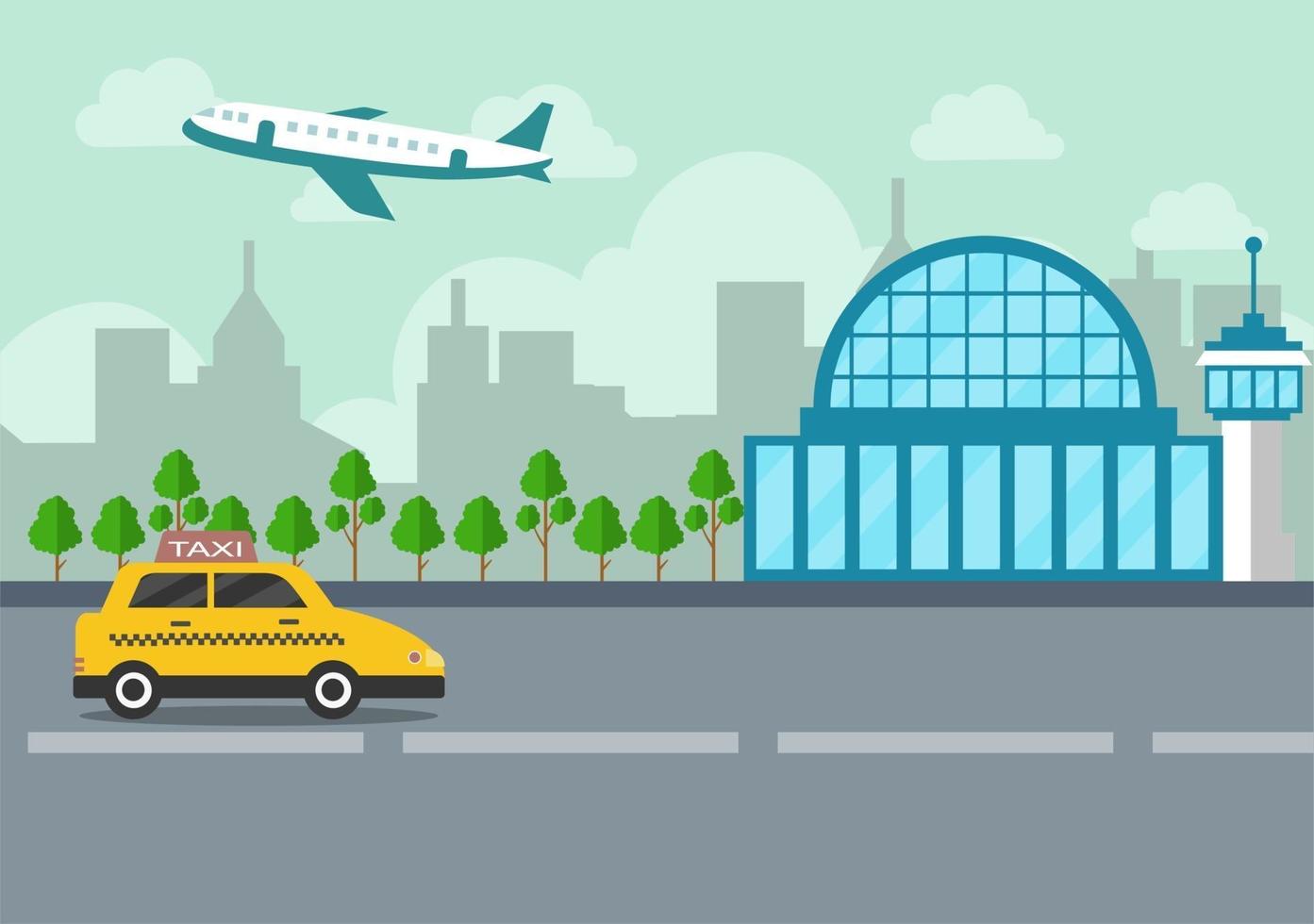 TAXI