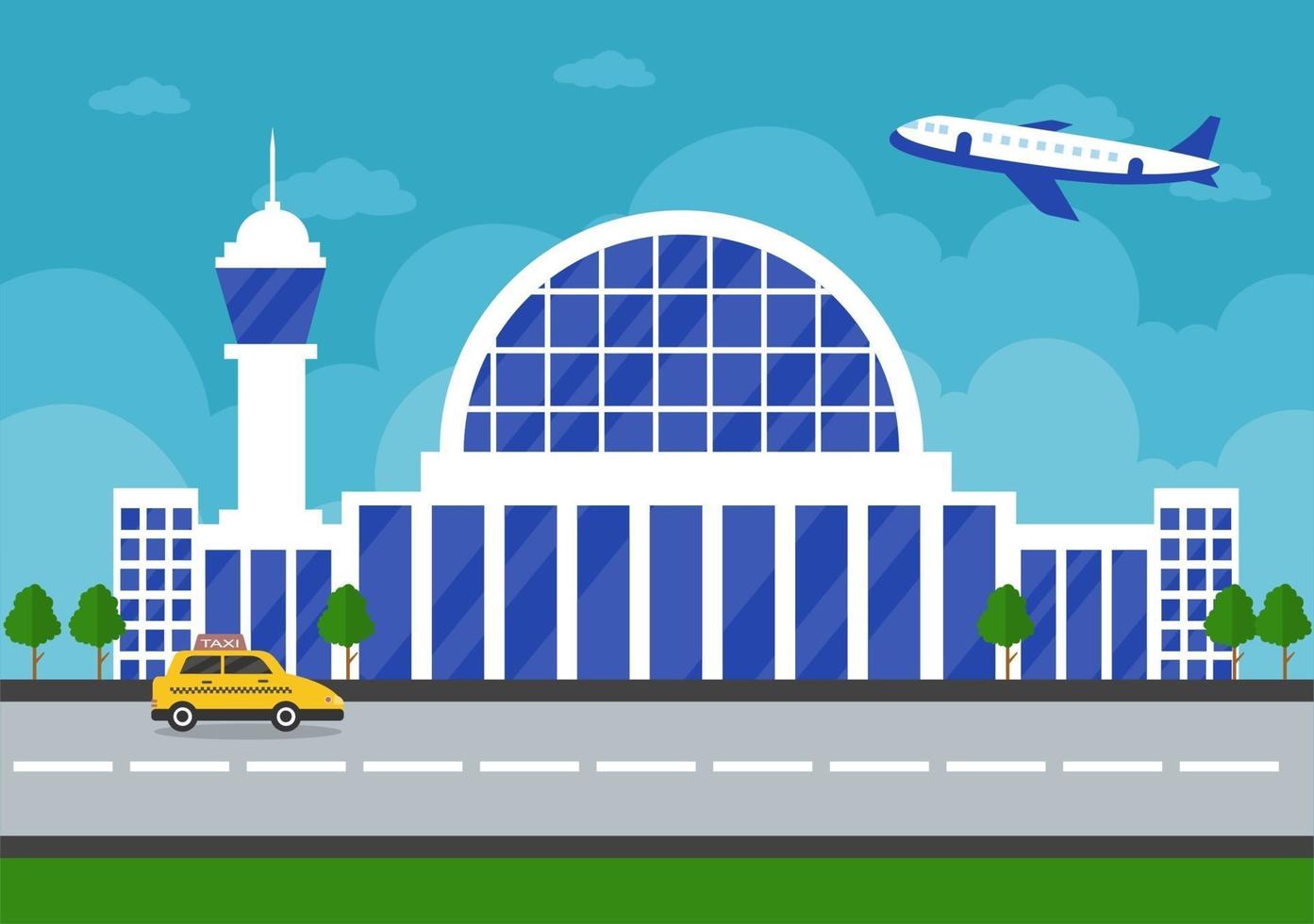 TAXI