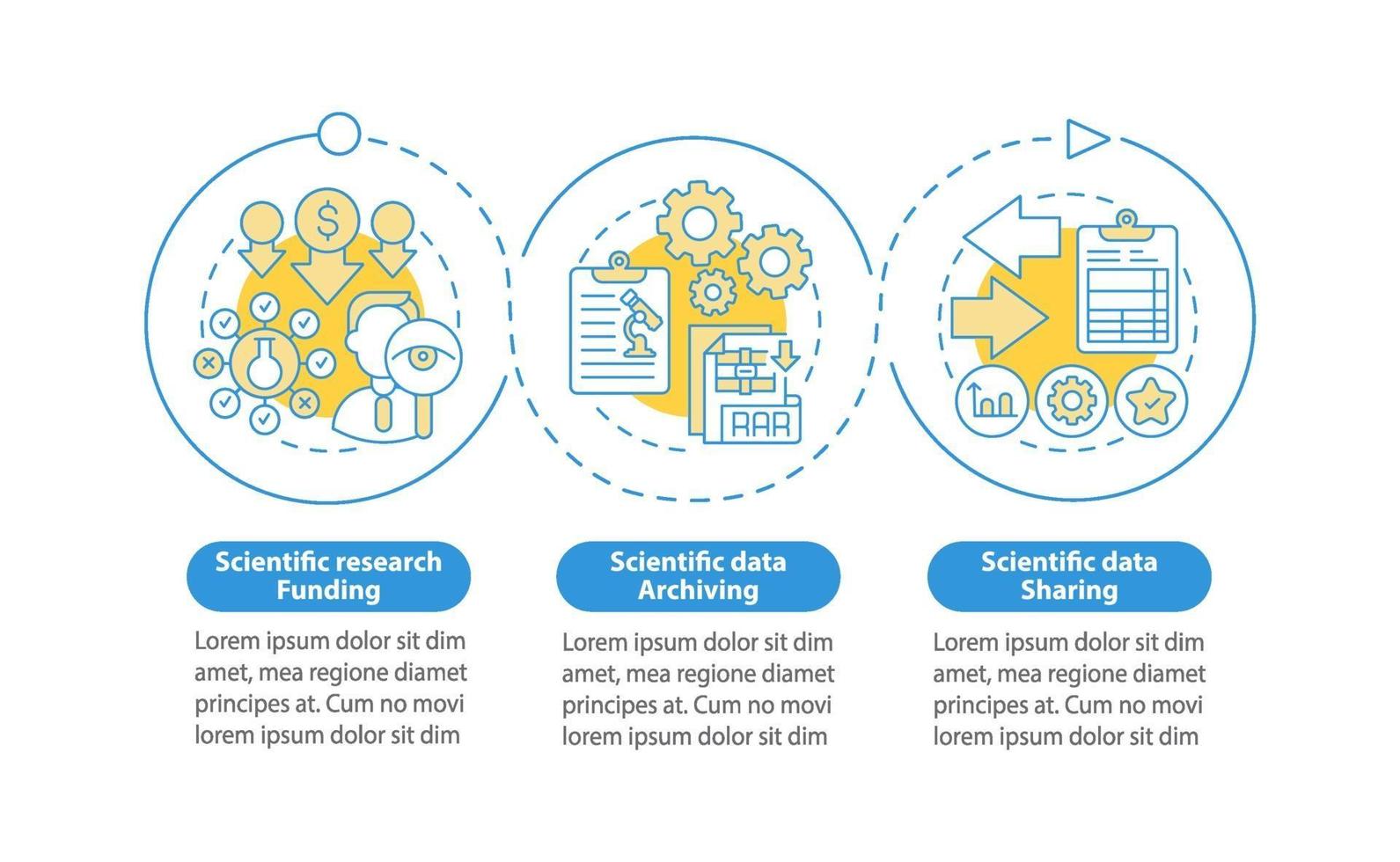 $

RAR

Scientific research Funding

Lorem ipsum dolor sit dim amet, mea regione diamet principes at. Cum no movi lorem ipsum dolor sit dim

Scientific data Archiving

Lorem ipsum dolor sit dim amet, mea regione diamet principes at. Cum no movi lorem ipsum dolor sit dim

Scientific data Sharing

Lorem ipsum dolor sit dim amet, mea regione diamet principes at. Cum no movi lorem ipsum dolor sit dim