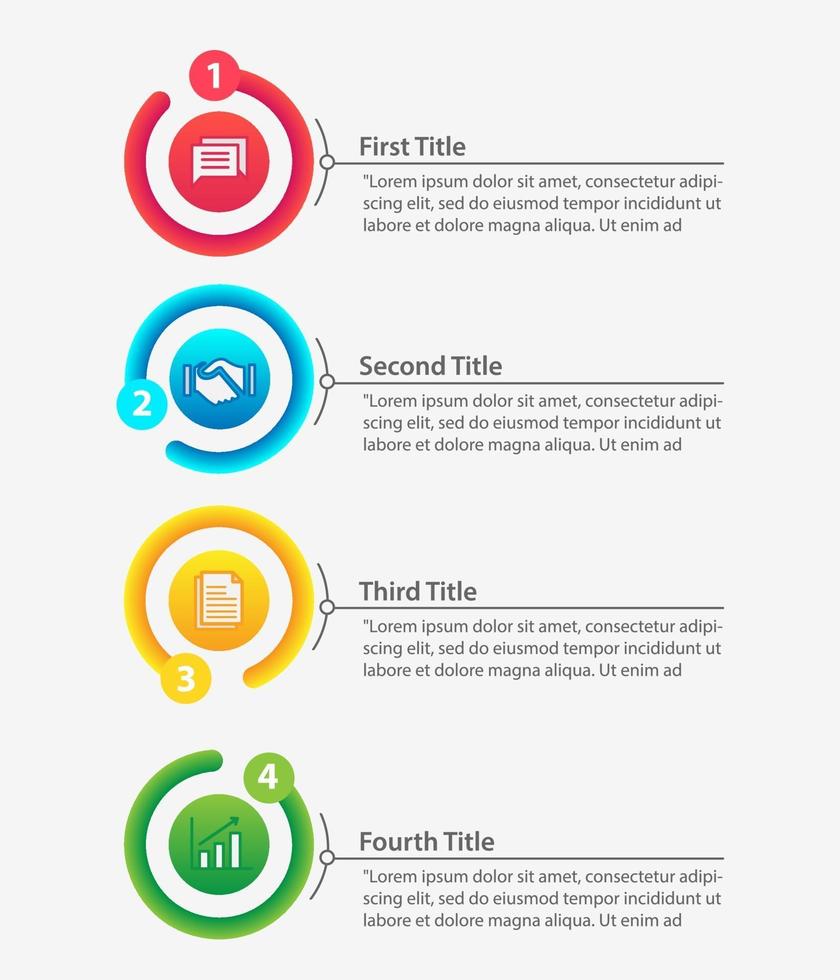 1

First Title

"Lorem ipsum dolor sit amet, consectetur adipiscing elit, sed do eiusmod tempor incididunt ut labore et dolore magna aliqua. Ut enim ad

2

Second Title

"Lorem ipsum dolor sit amet, consectetur adipiscing elit, sed do eiusmod tempor incididunt ut labore et dolore magna aliqua. Ut enim ad

3

Third Title

"Lorem ipsum dolor sit amet, consectetur adipiscing elit, sed do eiusmod tempor incididunt ut labore et dolore magna aliqua. Ut enim ad

4

Fourth Title

"Lorem ipsum dolor sit amet, consectetur adipiscing elit, sed do eiusmod tempor incididunt ut labore et dolore magna aliqua. Ut enim ad