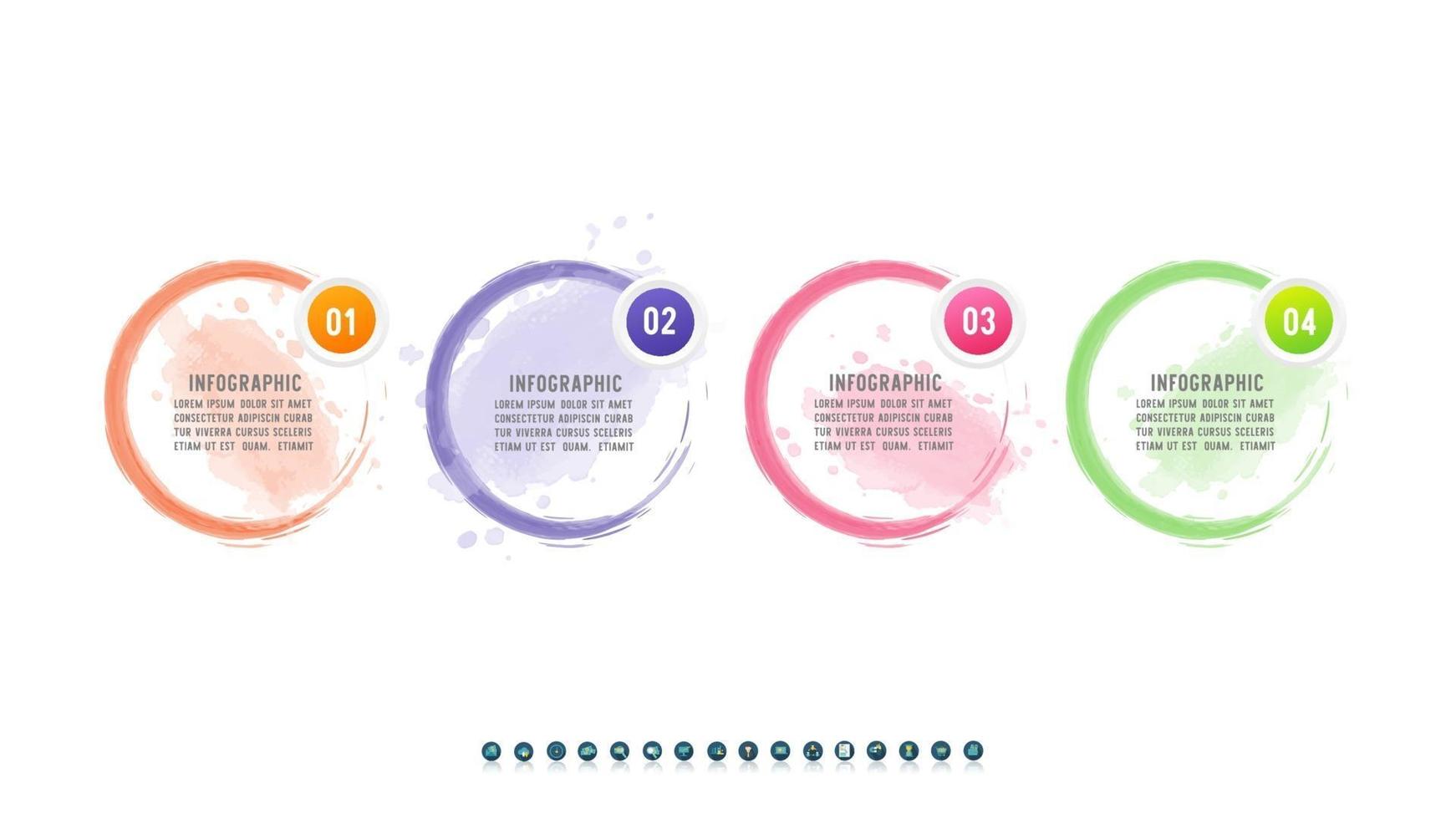 01
INFOGRAPHIC
LOREM IPSUM DOLOR SIT AMET CONSECTETUR ADIPISCIN CURAB TUR VIVERRA CURSUS SCELERIS ETIAM UT EST QUAM. ETIAMIT

02
INFOGRAPHIC
LOREM IPSUM DOLOR SIT AMET CONSECTETUR ADIPISCIN CURAB TUR VIVERRA CURSUS SCELERIS ETIAM UT EST QUAM. ETIAMIT

03
INFOGRAPHIC
LOREM IPSUM DOLOR SIT AMET CONSECTETUR ADIPISCIN CURAB TUR VIVERRA CURSUS SCELERIS ETIAM UT EST QUAM. ETIAMIT

04
INFOGRAPHIC
LOREM IPSUM DOLOR SIT AMET CONSECTETUR ADIPISCIN CURAB TUR VIVERRA CURSUS SCELERIS ETIAM UT EST QUAM. ETIAMIT