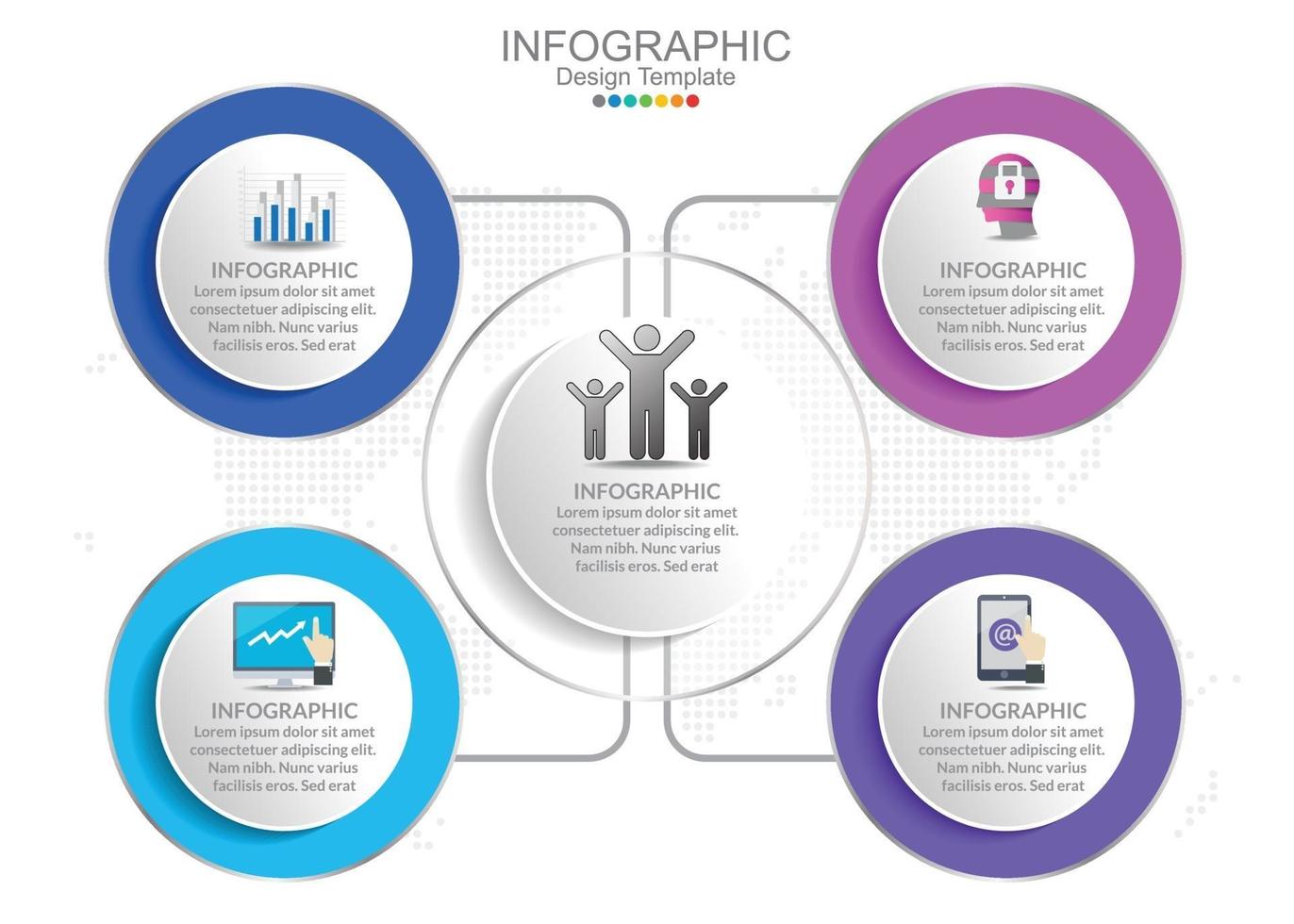 INFOGRAPHIC
Design Template

INFOGRAPHIC
Lorem ipsum dolor sit amet consectetuer adipiscing elit. Nam nibh. Nunc varius facilisis eros. Sed erat

INFOGRAPHIC
Lorem ipsum dolor sit amet consectetuer adipiscing elit. Nam nibh. Nunc varius facilisis eros. Sed erat

INFOGRAPHIC
Lorem ipsum dolor sit amet consectetuer adipiscing elit. Nam nibh. Nunc varius facilisis eros. Sed erat

@

INFOGRAPHIC
Lorem ipsum dolor sit amet consectetuer adipiscing elit. Nam nibh. Nunc varius facilisis eros. Sed erat

INFOGRAPHIC
Lorem ipsum dolor sit amet consectetuer adipiscing elit. Nam nibh. Nunc varius facilisis eros. Sed erat