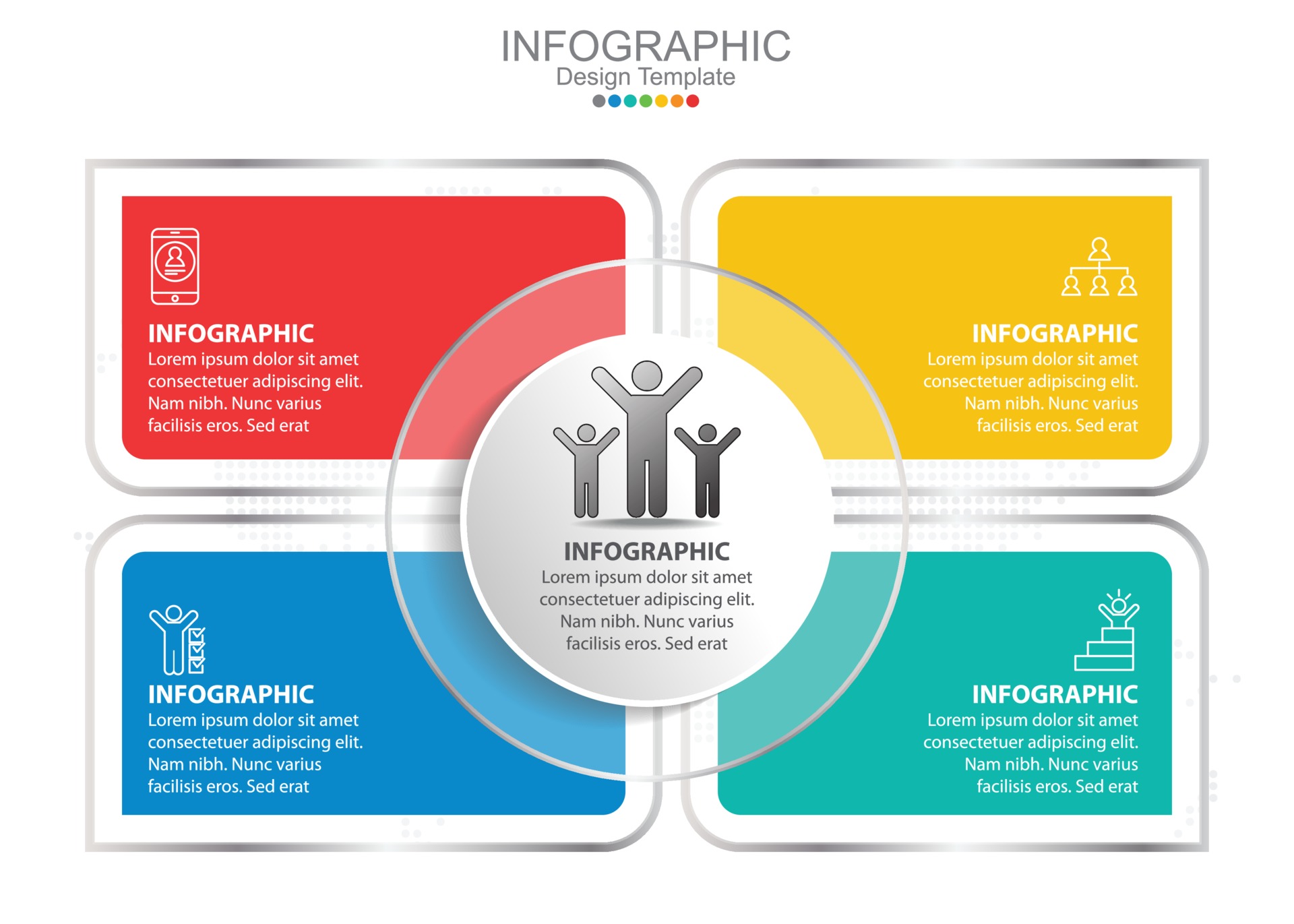 INFOGRAPHIC
Design Template

INFOGRAPHIC
Lorem ipsum dolor sit amet consectetuer adipiscing elit. Nam nibh. Nunc varius facilisis eros. Sed erat

INFOGRAPHIC
Lorem ipsum dolor sit amet consectetuer adipiscing elit. Nam nibh. Nunc varius facilisis eros. Sed erat

INFOGRAPHIC
Lorem ipsum dolor sit amet consectetuer adipiscing elit. Nam nibh. Nunc varius facilisis eros. Sed erat

INFOGRAPHIC
Lorem ipsum dolor sit amet consectetuer adipiscing elit. Nam nibh. Nunc varius facilisis eros. Sed erat

INFOGRAPHIC
Lorem ipsum dolor sit amet consectetuer adipiscing elit. Nam nibh. Nunc varius facilisis eros. Sed erat