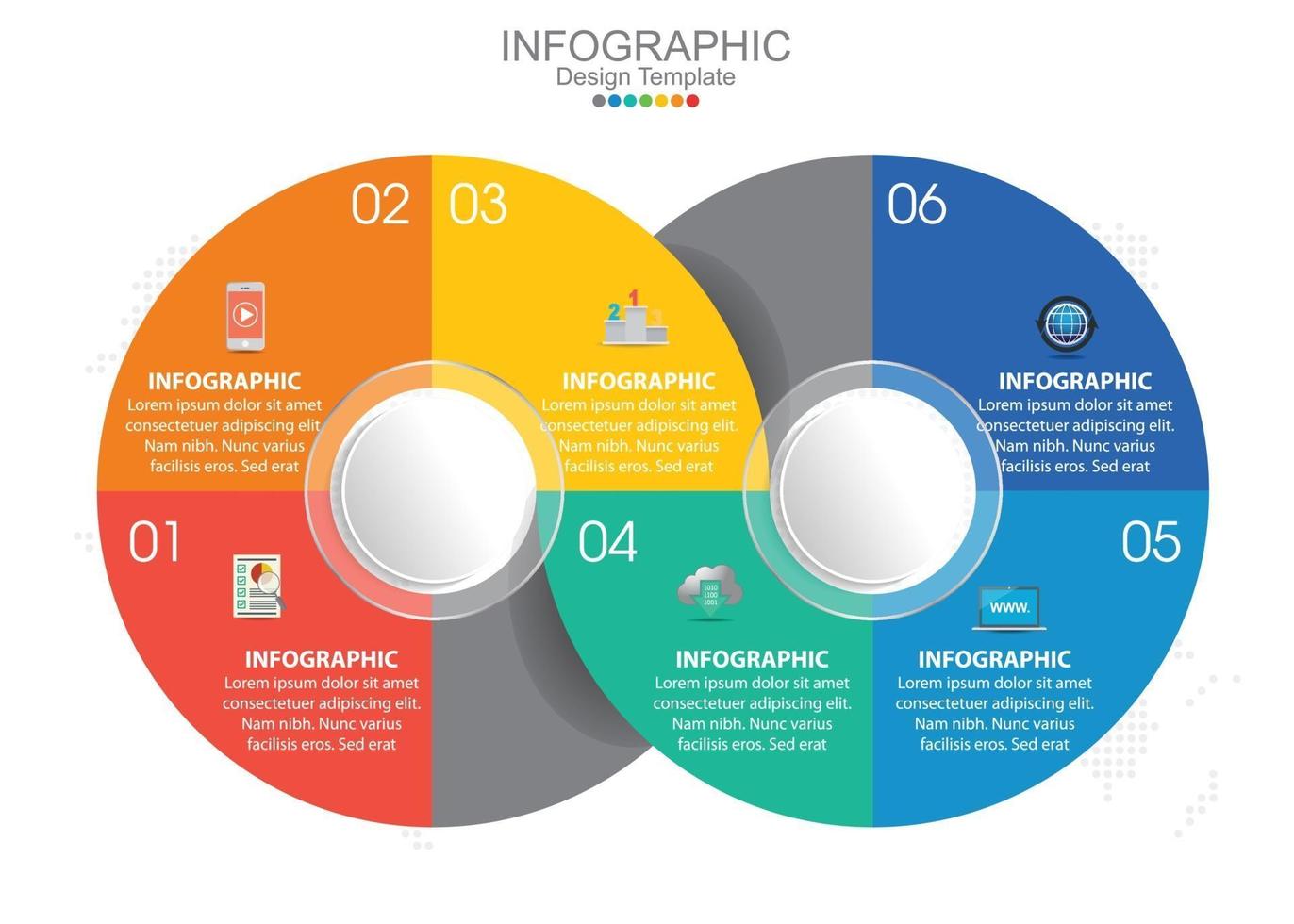 INFOGRAPHIC
Design Template

02

INFOGRAPHIC
Lorem ipsum dolor sit amet consectetuer adipiscing elit. Nam nibh. Nunc varius facilisis eros. Sed erat

03

2 1 3

INFOGRAPHIC
Lorem ipsum dolor sit amet consectetuer adipiscing elit. Nam nibh. Nunc varius facilisis eros. Sed erat

06

INFOGRAPHIC
Lorem ipsum dolor sit amet consectetuer adipiscing elit. Nam nibh. Nunc varius facilisis eros. Sed erat

01

INFOGRAPHIC
Lorem ipsum dolor sit amet consectetuer adipiscing elit. Nam nibh. Nunc varius facilisis eros. Sed erat

04

1010
1100
1001

INFOGRAPHIC
Lorem ipsum dolor sit amet consectetuer adipiscing elit. Nam nibh. Nunc varius facilisis eros. Sed erat

05

www.

INFOGRAPHIC
Lorem ipsum dolor sit amet consectetuer adipiscing elit. Nam nibh. Nunc varius facilisis eros. Sed erat