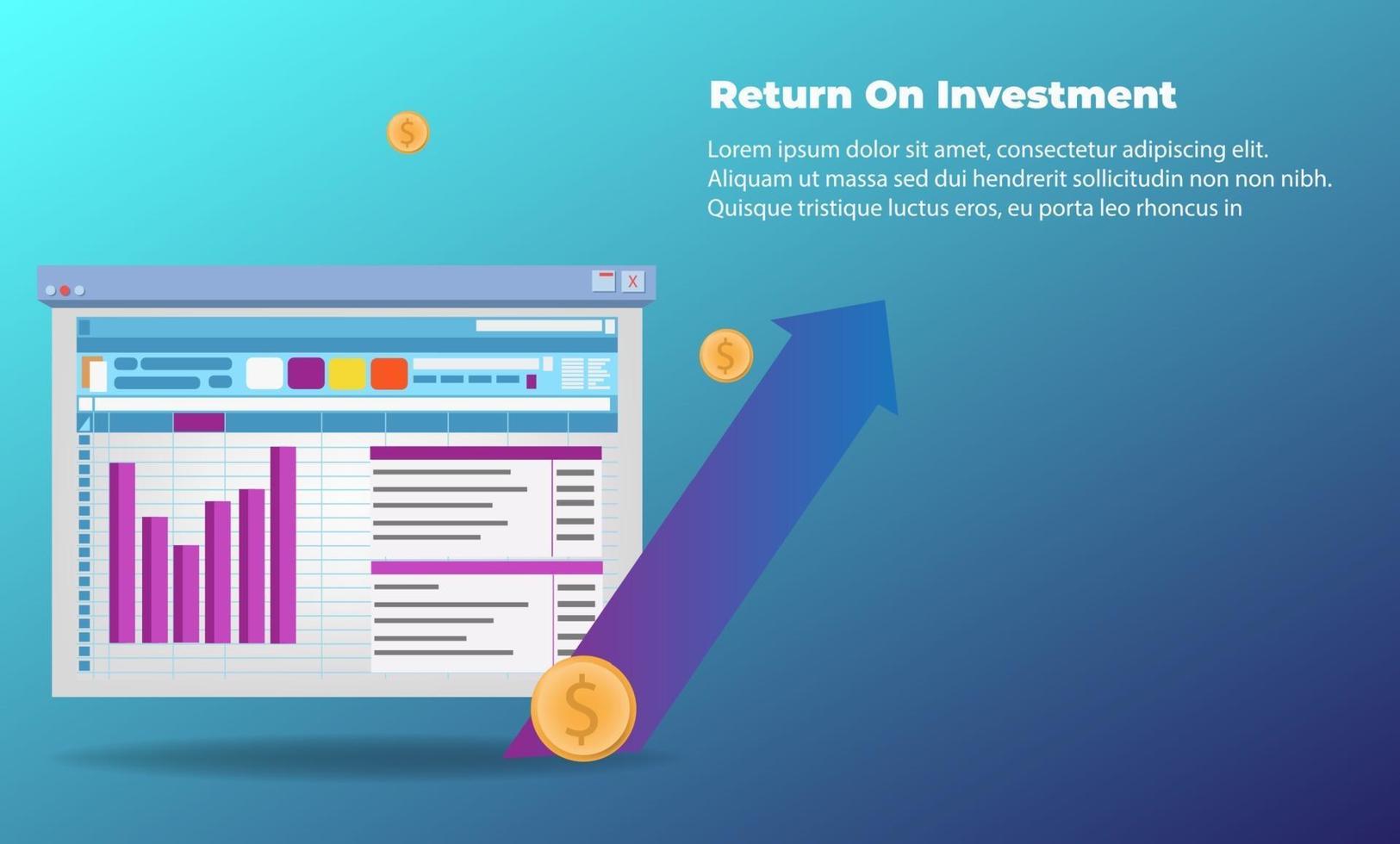 Return On Investment

Lorem ipsum dolor sit amet, consectetur adipiscing elit. Aliquam ut massa sed dui hendrerit sollicitudin non non nibh. Quisque tristique luctus eros, eu porta leo rhoncus in

X

$

$

$