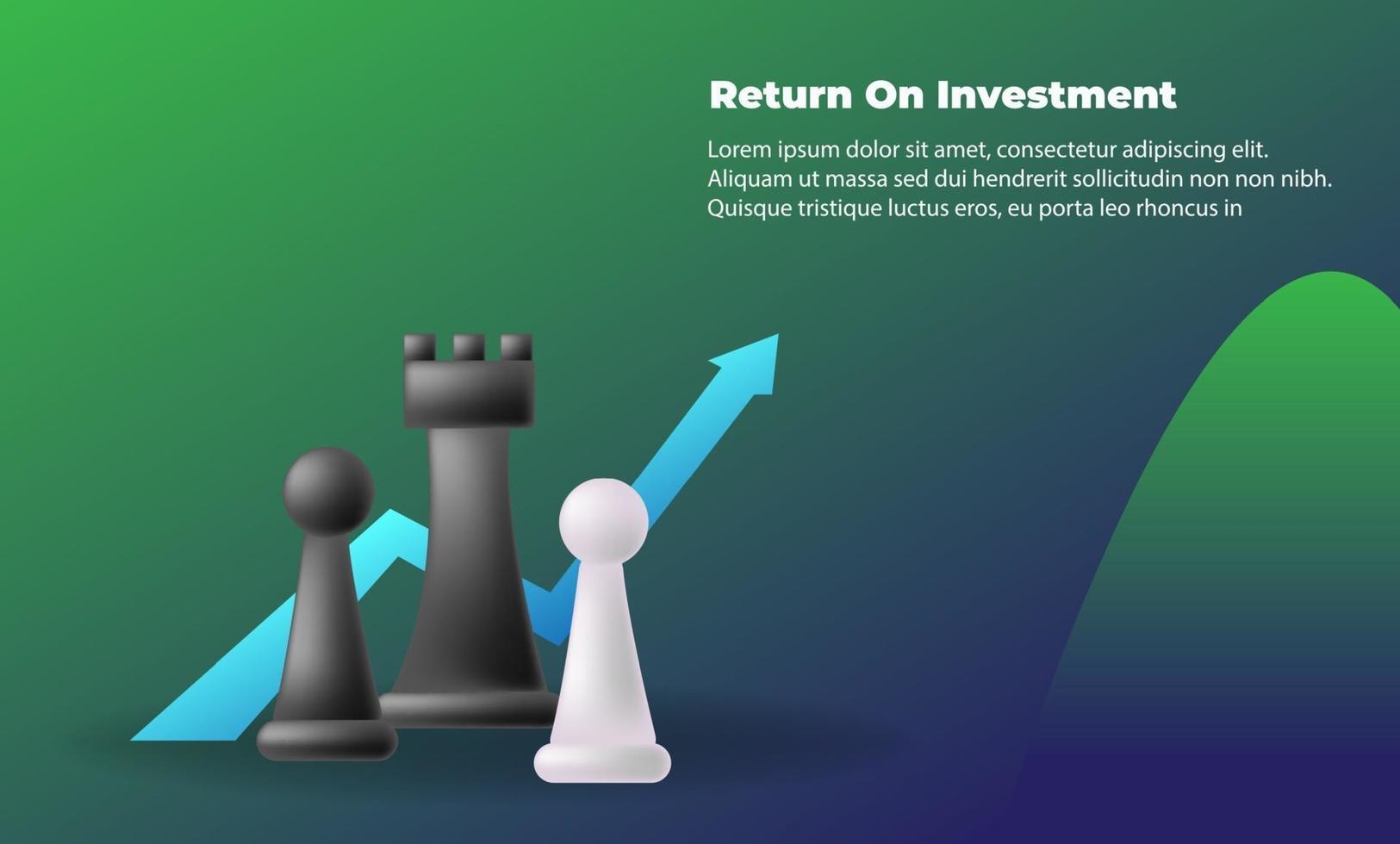 Return On Investment

Lorem ipsum dolor sit amet, consectetur adipiscing elit. Aliquam ut massa sed dui hendrerit sollicitudin non non nibh. Quisque tristique luctus eros, eu porta leo rhoncus in