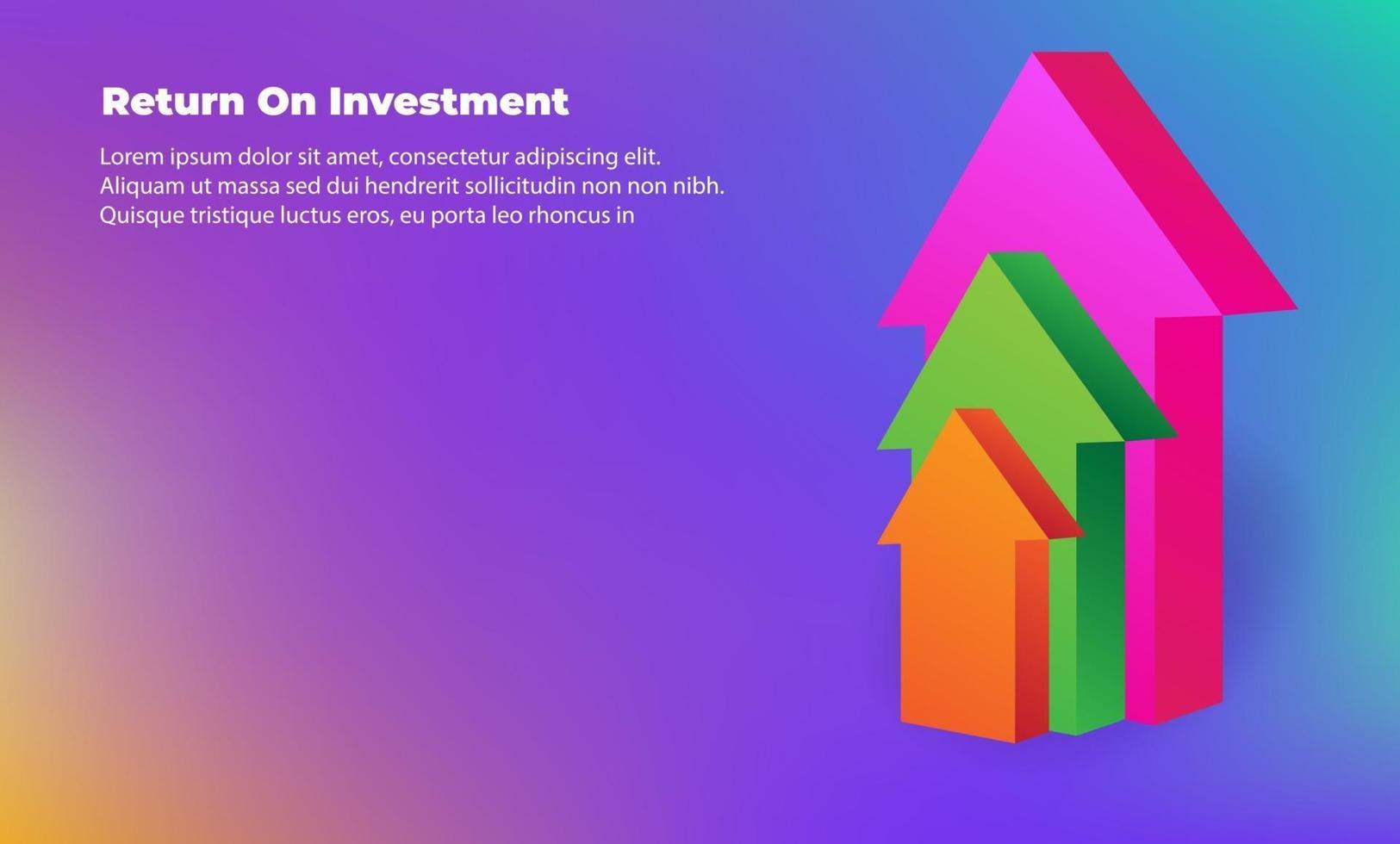 Return On Investment

Lorem ipsum dolor sit amet, consectetur adipiscing elit. Aliquam ut massa sed dui hendrerit sollicitudin non non nibh. Quisque tristique luctus eros, eu porta leo rhoncus in