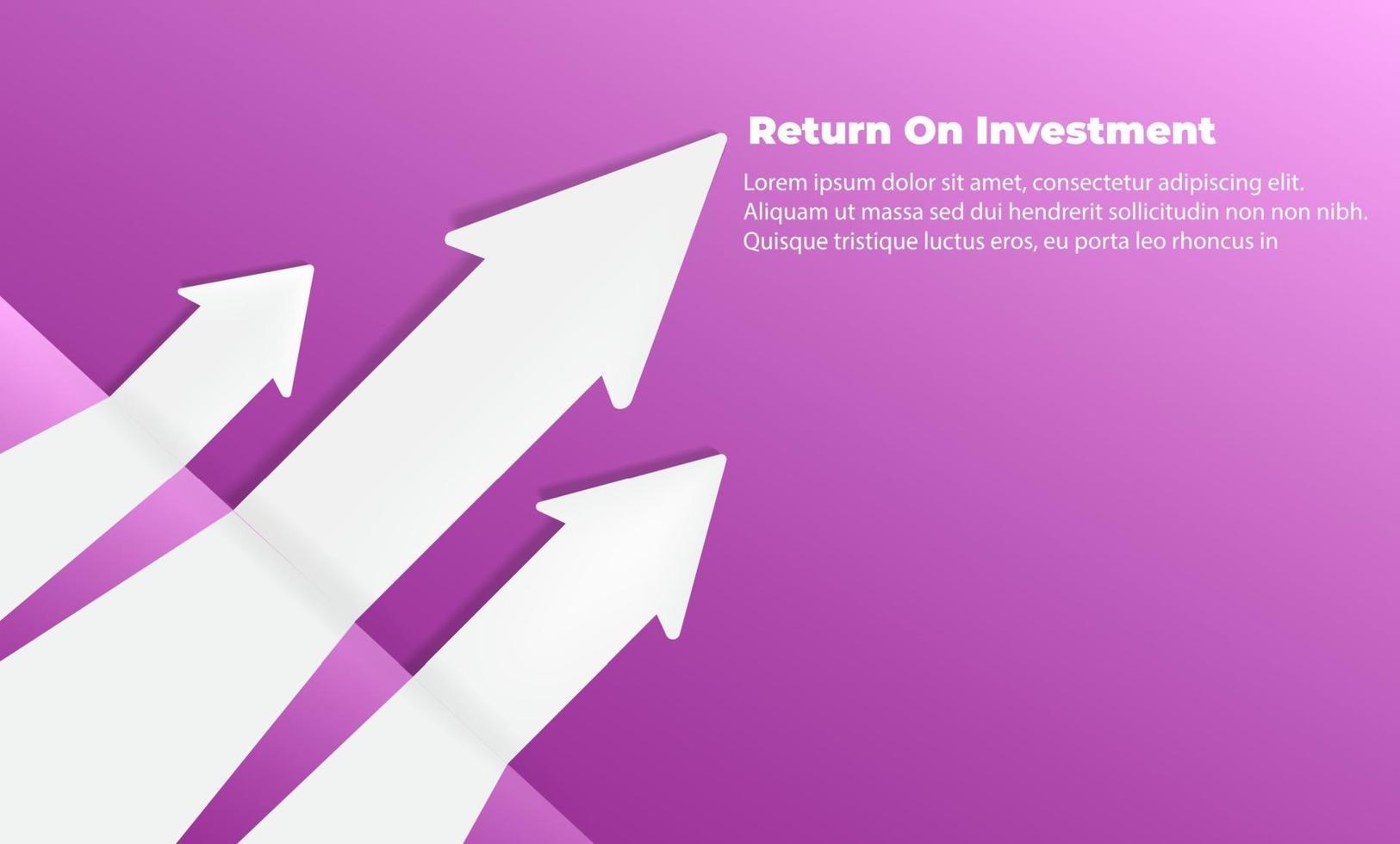 Return On Investment

Lorem ipsum dolor sit amet, consectetur adipiscing elit. Aliquam ut massa sed dui hendrerit sollicitudin non non nibh. Quisque tristique luctus eros, eu porta leo rhoncus in