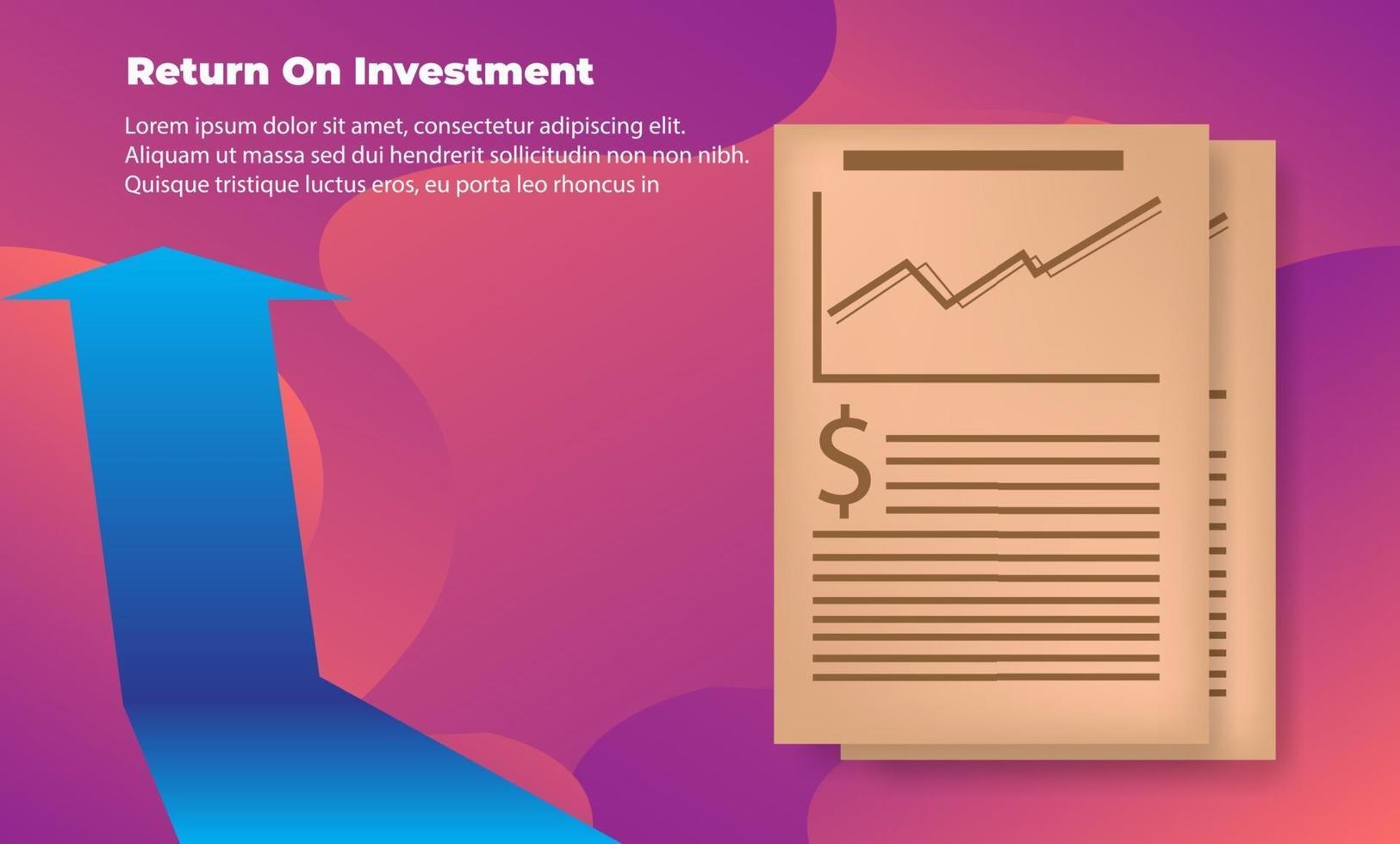 Return On Investment

Lorem ipsum dolor sit amet, consectetur adipiscing elit. Aliquam ut massa sed dui hendrerit sollicitudin non non nibh. Quisque tristique luctus eros, eu porta leo rhoncus in

$