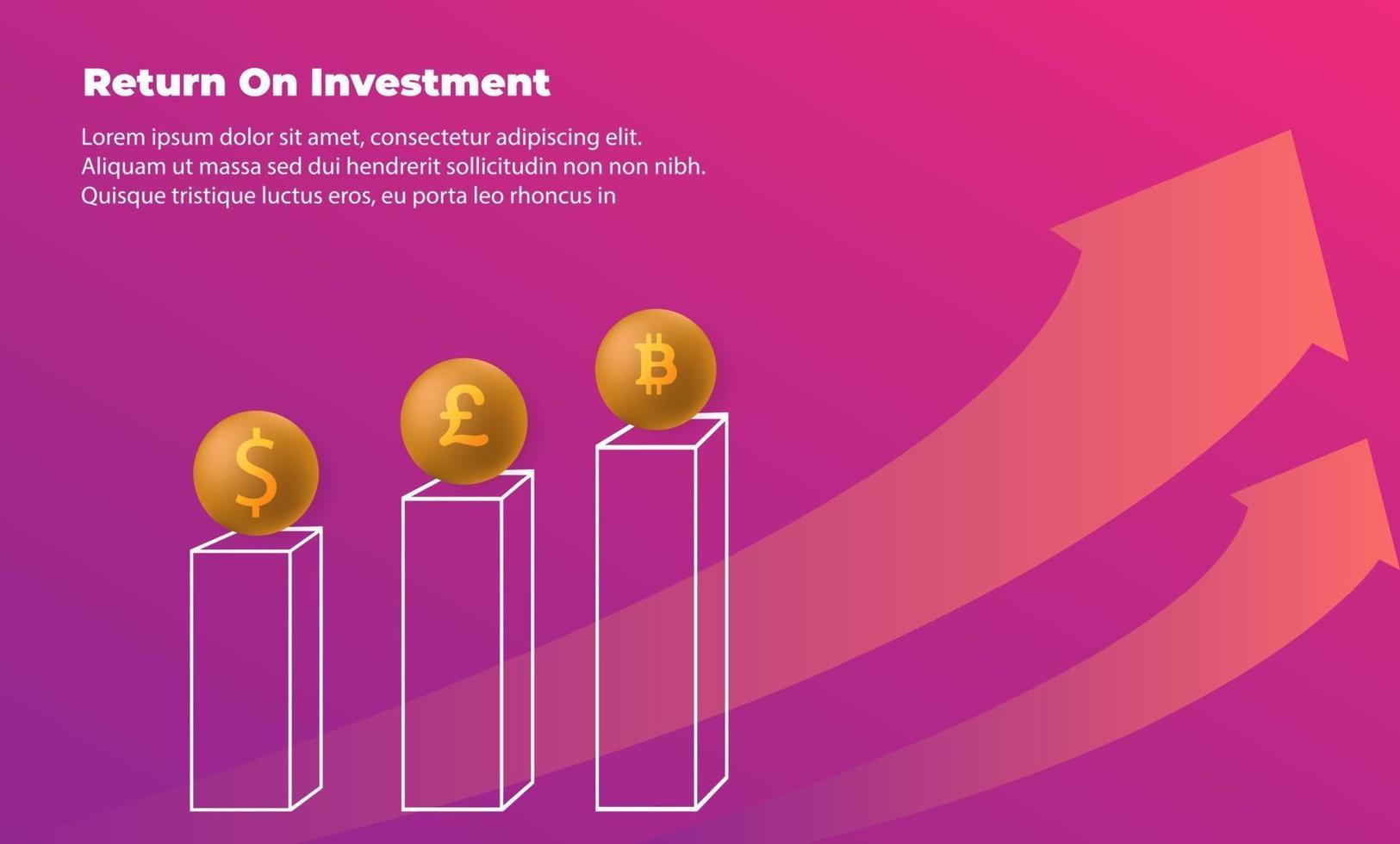 Return On Investment

Lorem ipsum dolor sit amet, consectetur adipiscing elit. Aliquam ut massa sed dui hendrerit sollicitudin non non nibh. Quisque tristique luctus eros, eu porta leo rhoncus in

$

£

₿