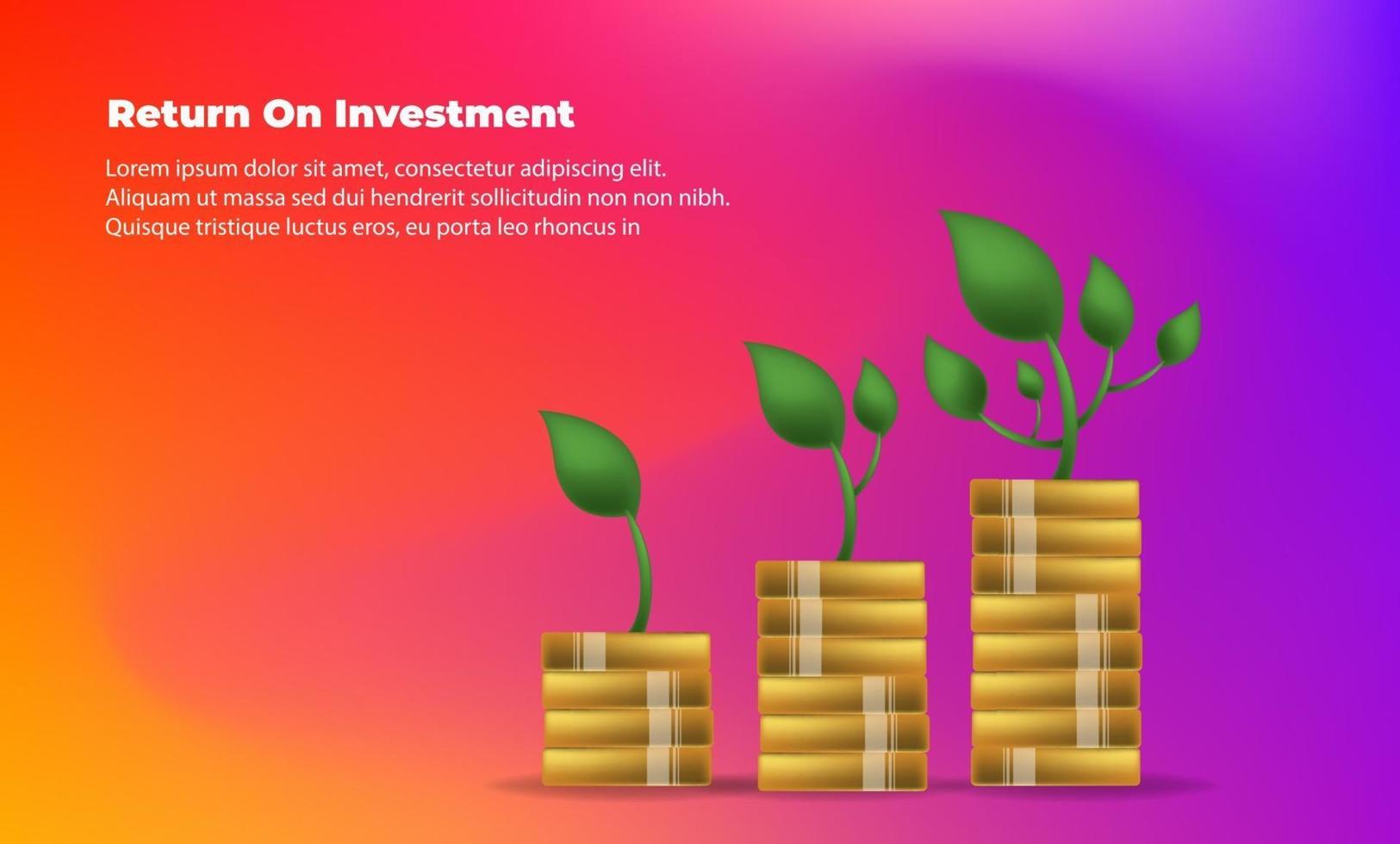 Return On Investment

Lorem ipsum dolor sit amet, consectetur adipiscing elit. Aliquam ut massa sed dui hendrerit sollicitudin non non nibh. Quisque tristique luctus eros, eu porta leo rhoncus in