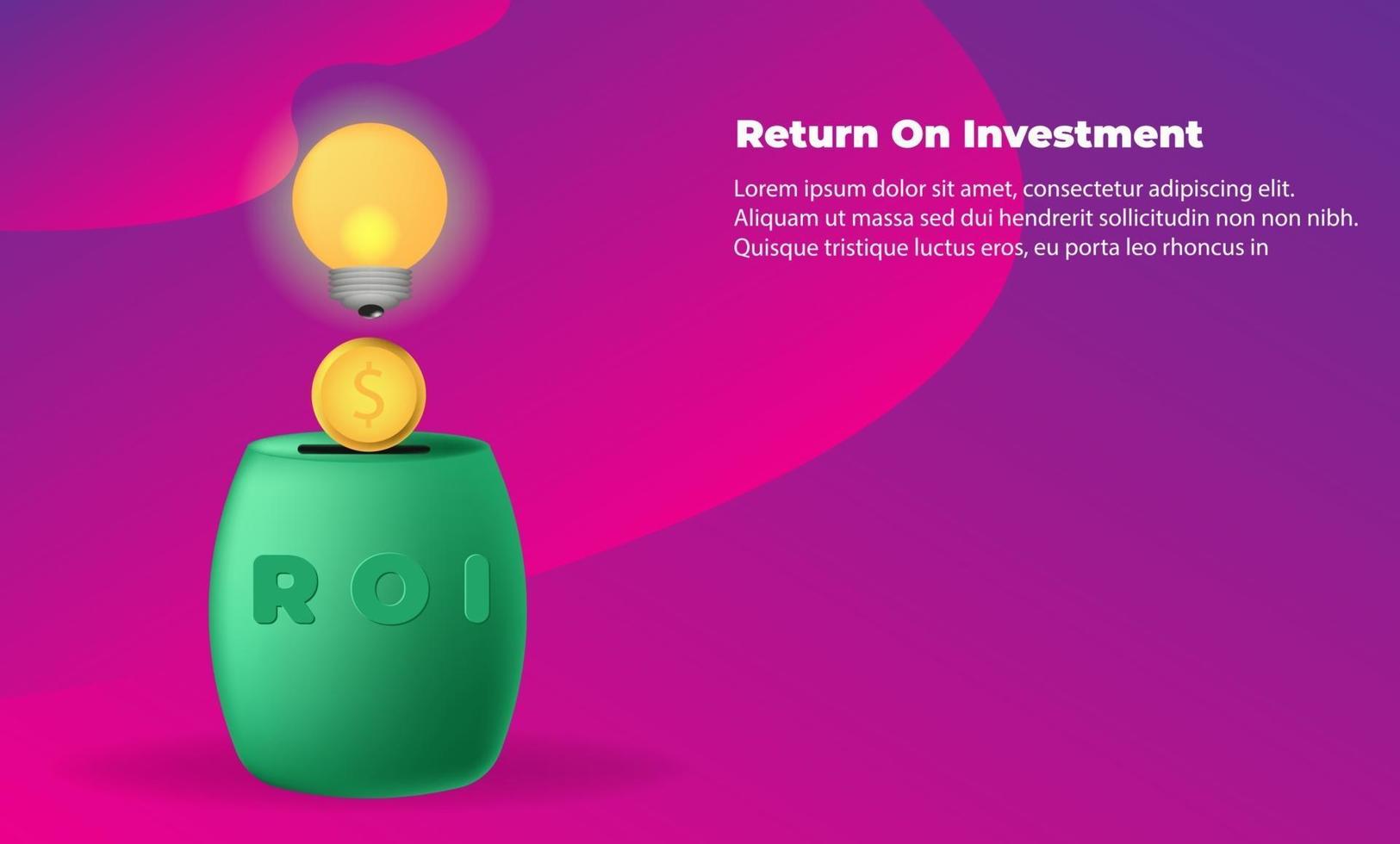 Return On Investment

Lorem ipsum dolor sit amet, consectetur adipiscing elit. Aliquam ut massa sed dui hendrerit sollicitudin non non nibh. Quisque tristique luctus eros, eu porta leo rhoncus in

$

ROI