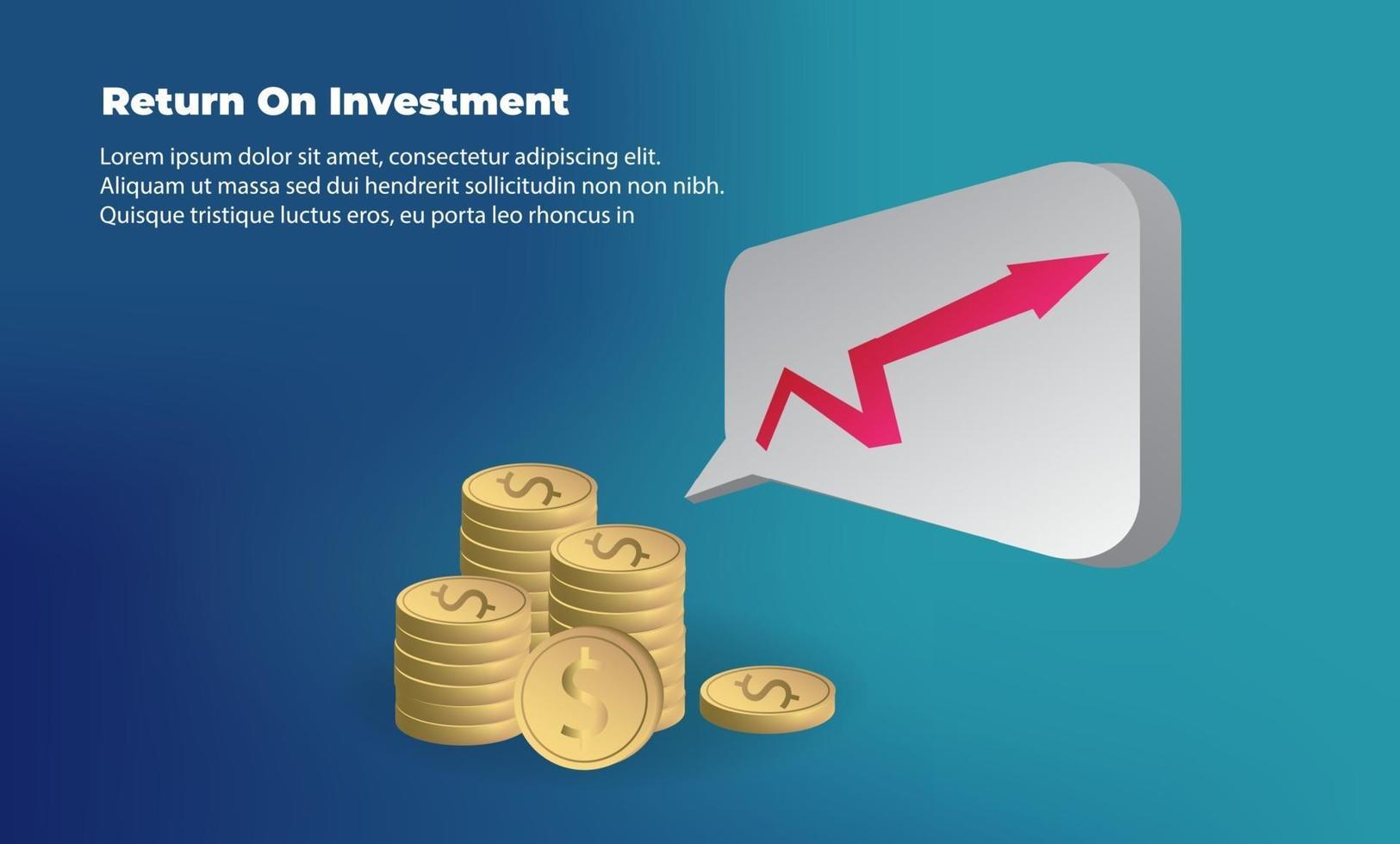 Return On Investment

Lorem ipsum dolor sit amet, consectetur adipiscing elit. Aliquam ut massa sed dui hendrerit sollicitudin non non nibh. Quisque tristique luctus eros, eu porta leo rhoncus in

$ $ $ $ $