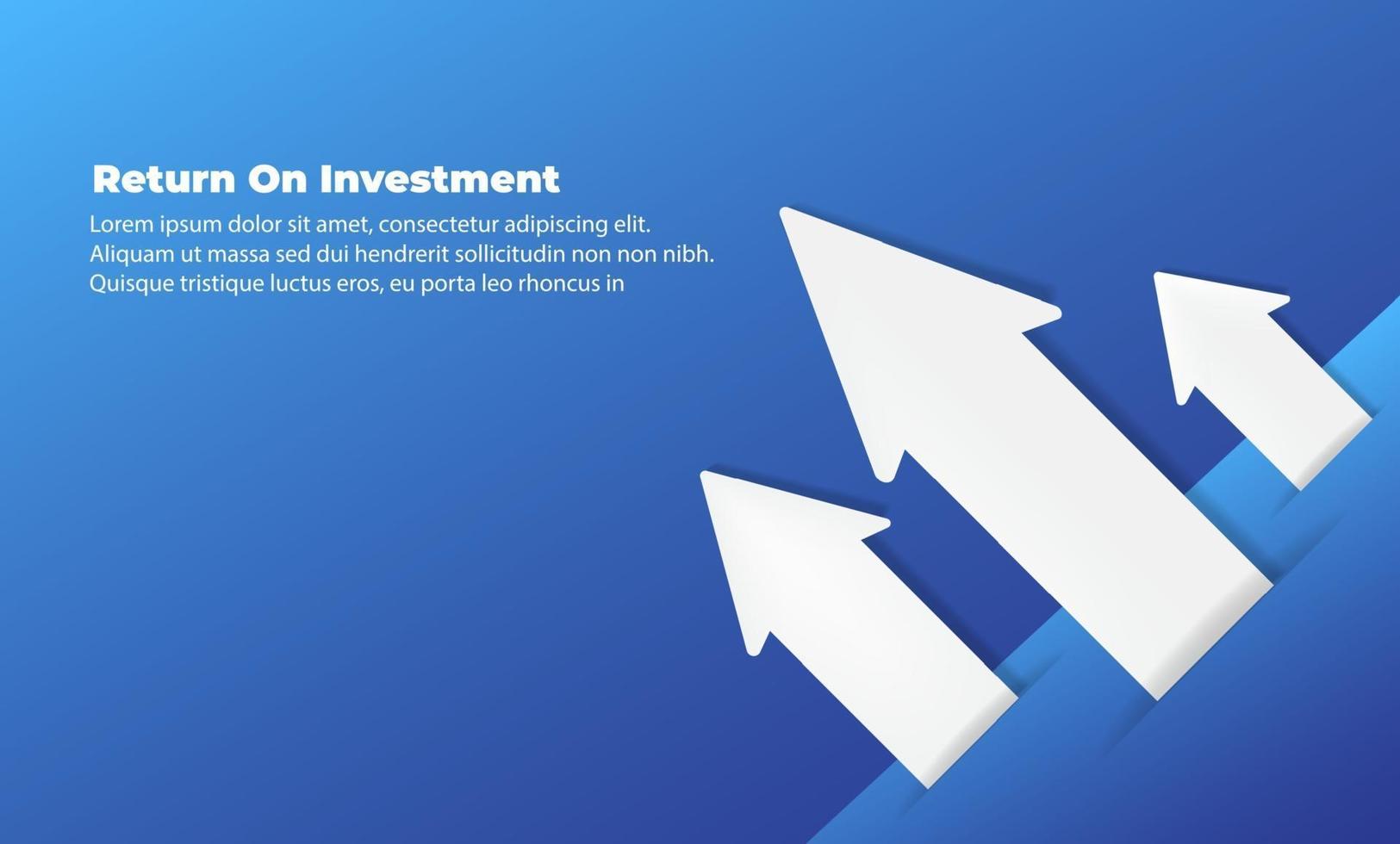 Return On Investment

Lorem ipsum dolor sit amet, consectetur adipiscing elit. Aliquam ut massa sed dui hendrerit sollicitudin non non nibh. Quisque tristique luctus eros, eu porta leo rhoncus in