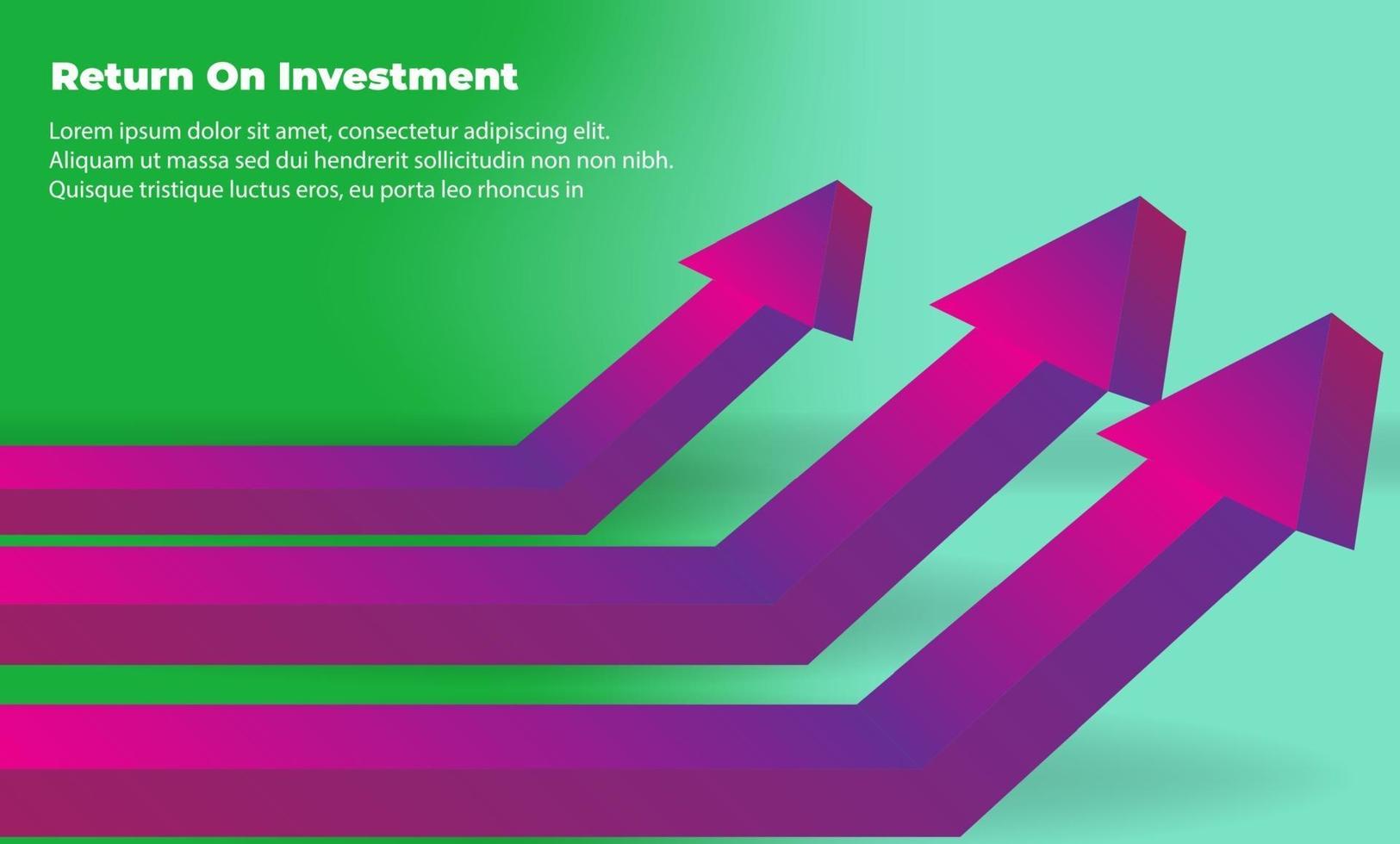 Return On Investment

Lorem ipsum dolor sit amet, consectetur adipiscing elit. Aliquam ut massa sed dui hendrerit sollicitudin non non nibh. Quisque tristique luctus eros, eu porta leo rhoncus in