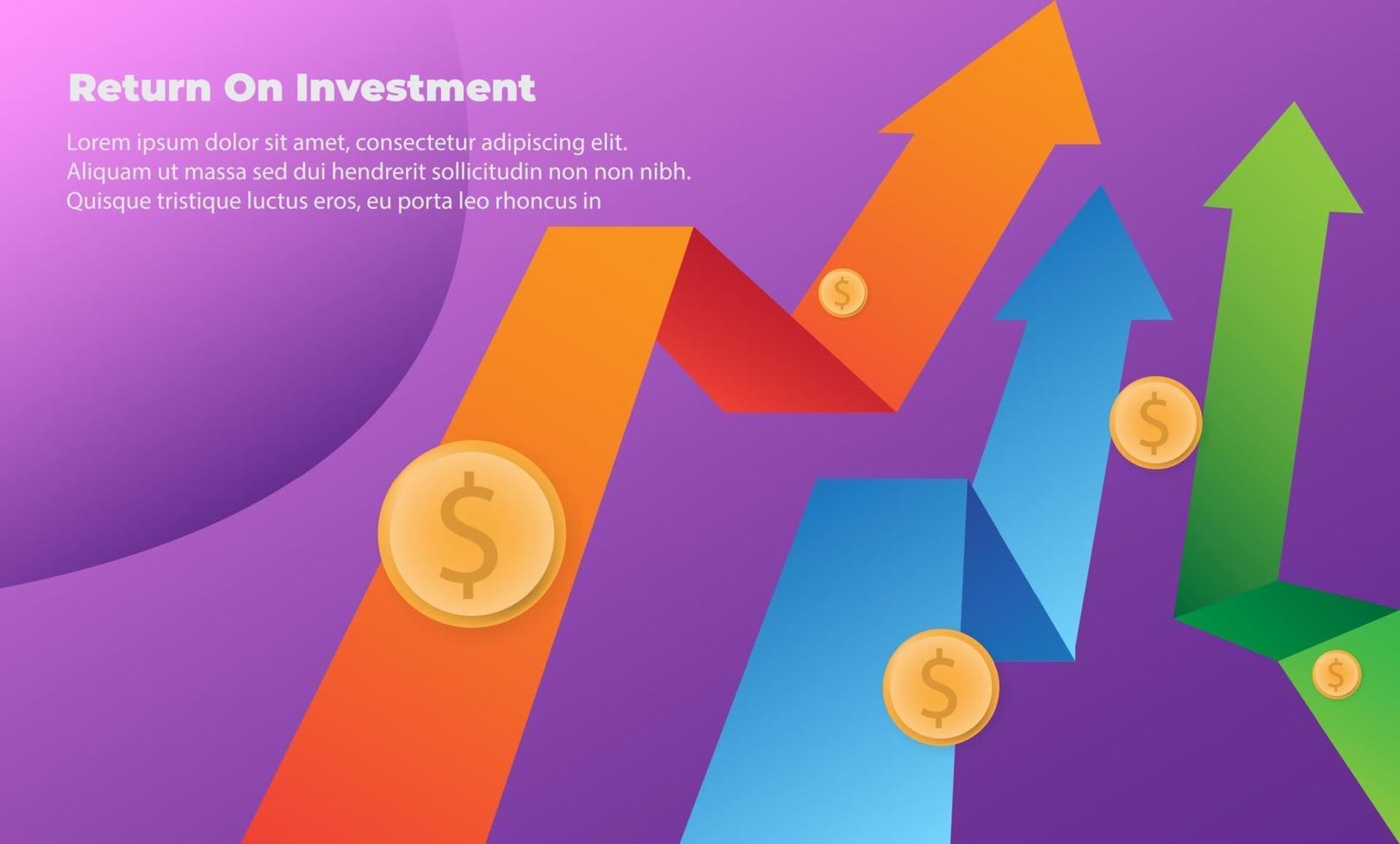 Return On Investment

Lorem ipsum dolor sit amet, consectetur adipiscing elit. Aliquam ut massa sed dui hendrerit sollicitudin non non nibh. Quisque tristique luctus eros, eu porta leo rhoncus in

$

$

$

$

$