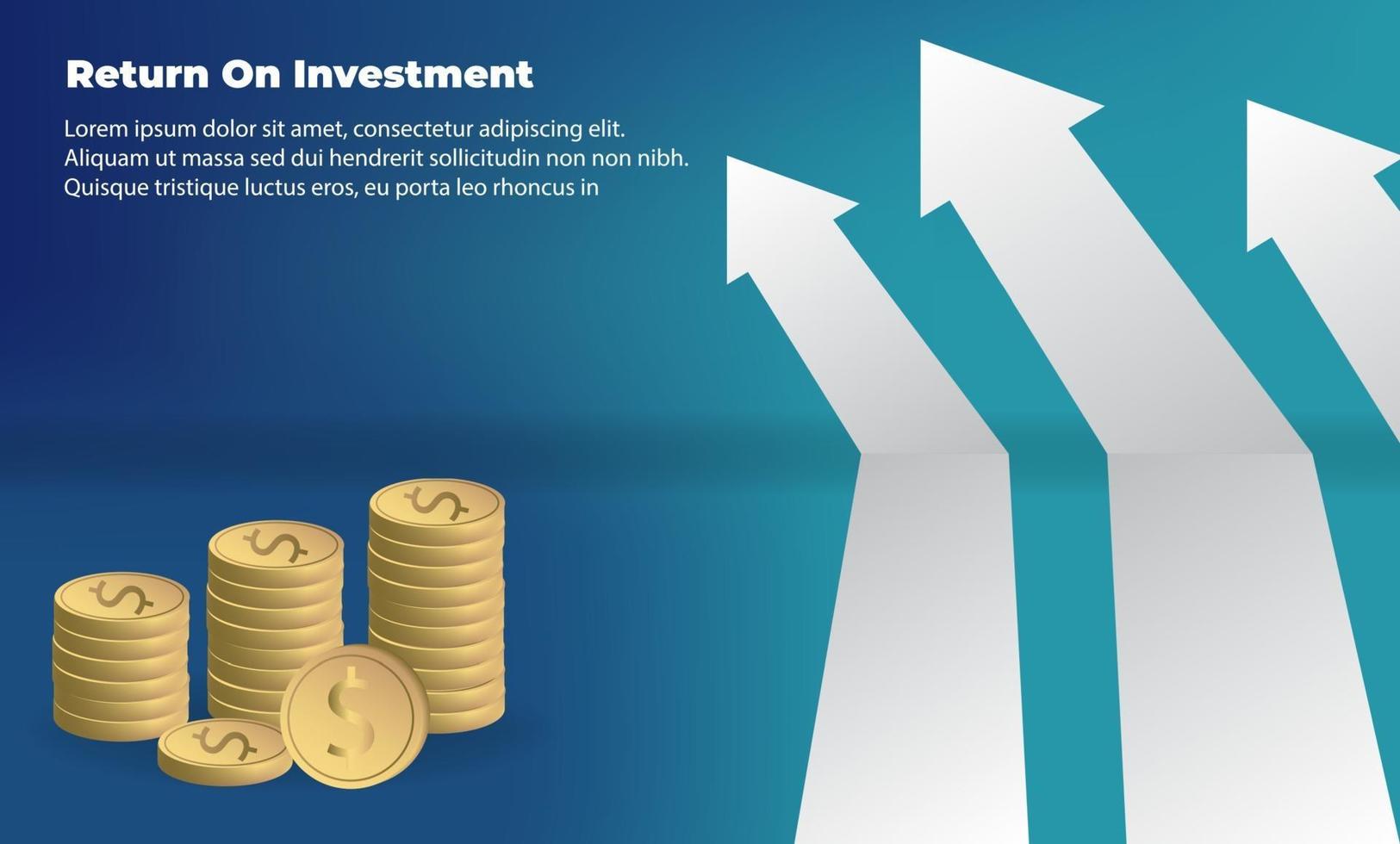 Return On Investment

Lorem ipsum dolor sit amet, consectetur adipiscing elit. Aliquam ut massa sed dui hendrerit sollicitudin non non nibh. Quisque tristique luctus eros, eu porta leo rhoncus in

$

$

$

$

$