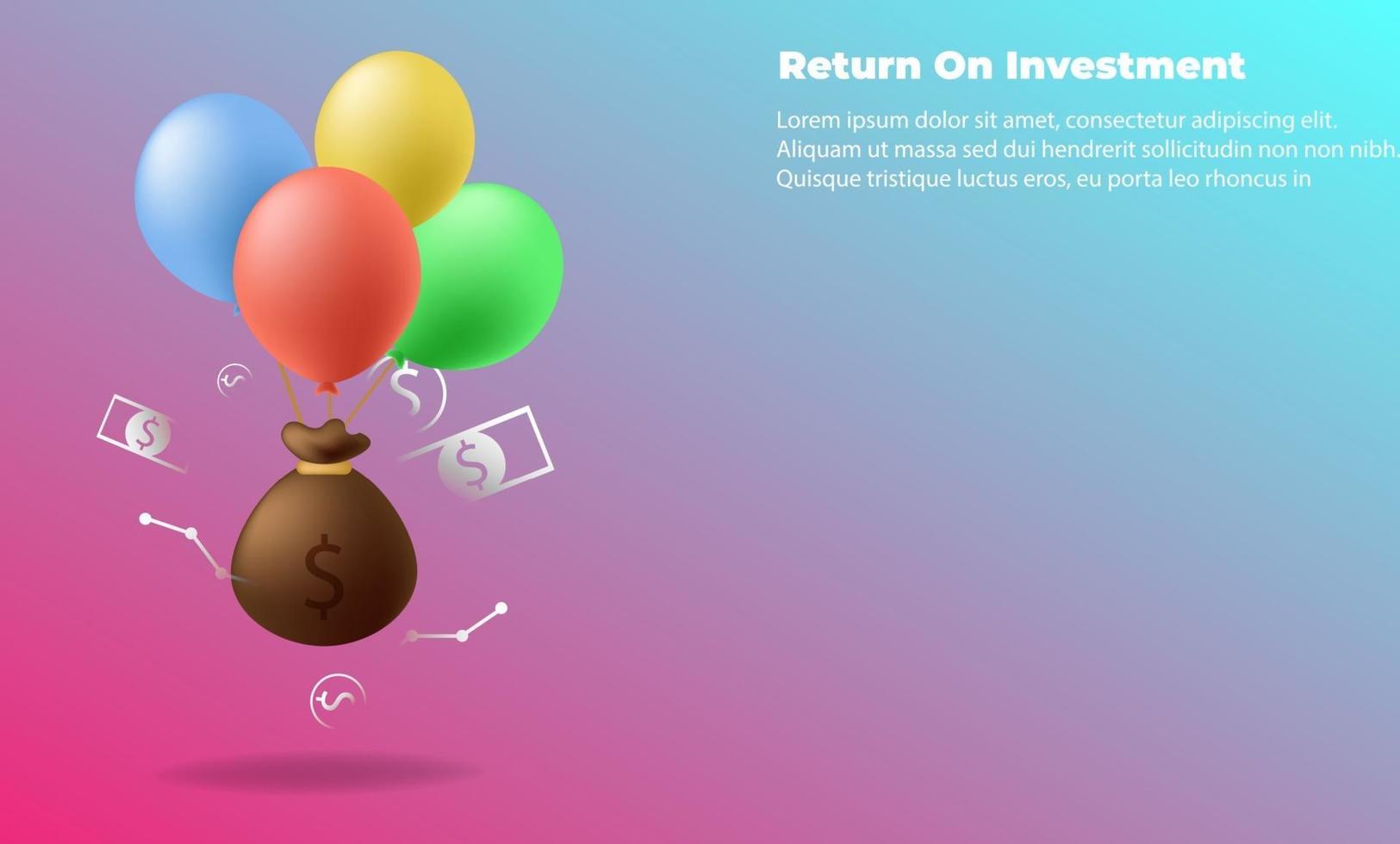 Return On Investment

Lorem ipsum dolor sit amet, consectetur adipiscing elit. Aliquam ut massa sed dui hendrerit sollicitudin non non nibh. Quisque tristique luctus eros, eu porta leo rhoncus in

$

$

$

$

$

$