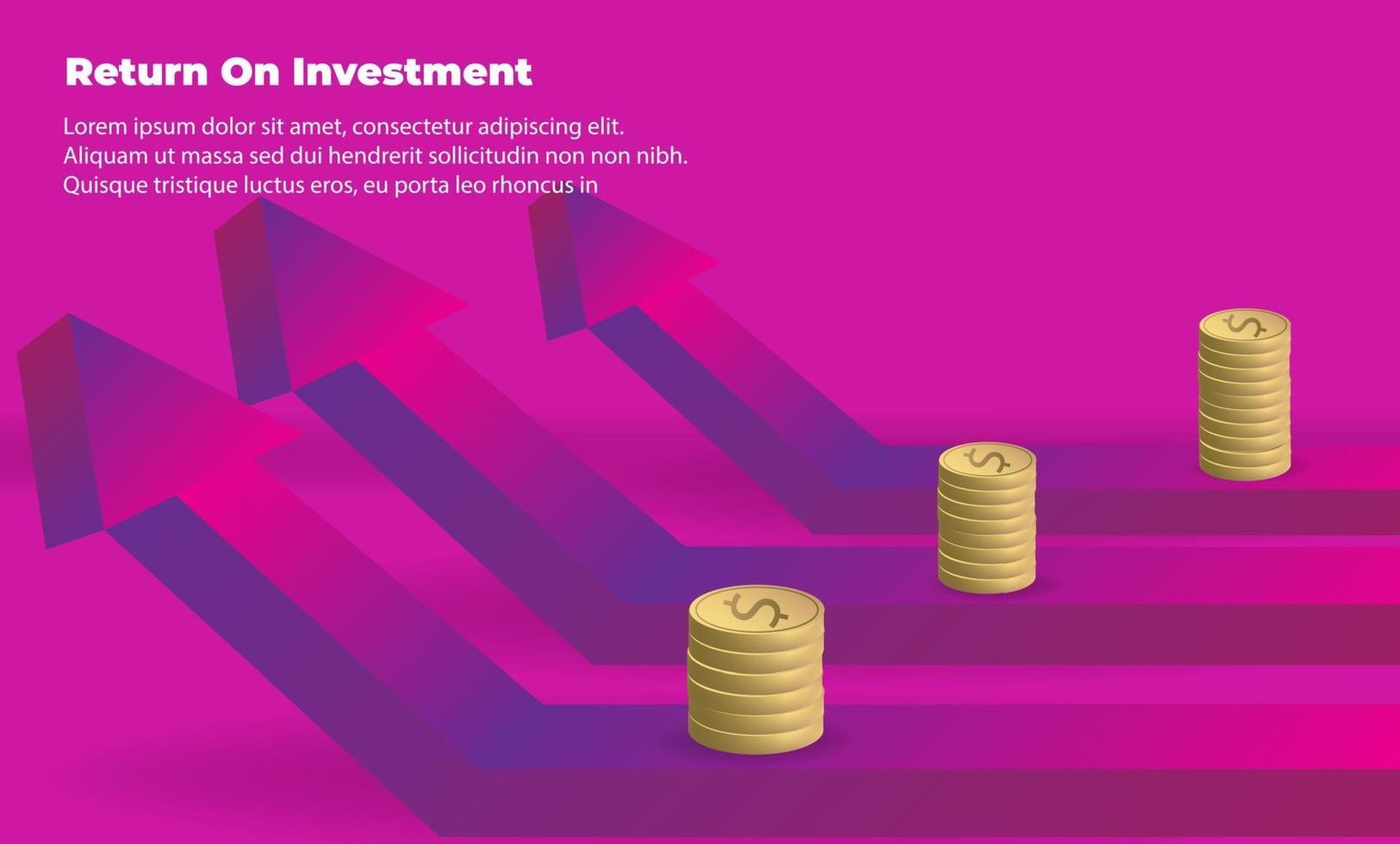 Return On Investment

Lorem ipsum dolor sit amet, consectetur adipiscing elit. Aliquam ut massa sed dui hendrerit sollicitudin non non nibh. Quisque tristique luctus eros, eu porta leo rhoncus in

$

$

$