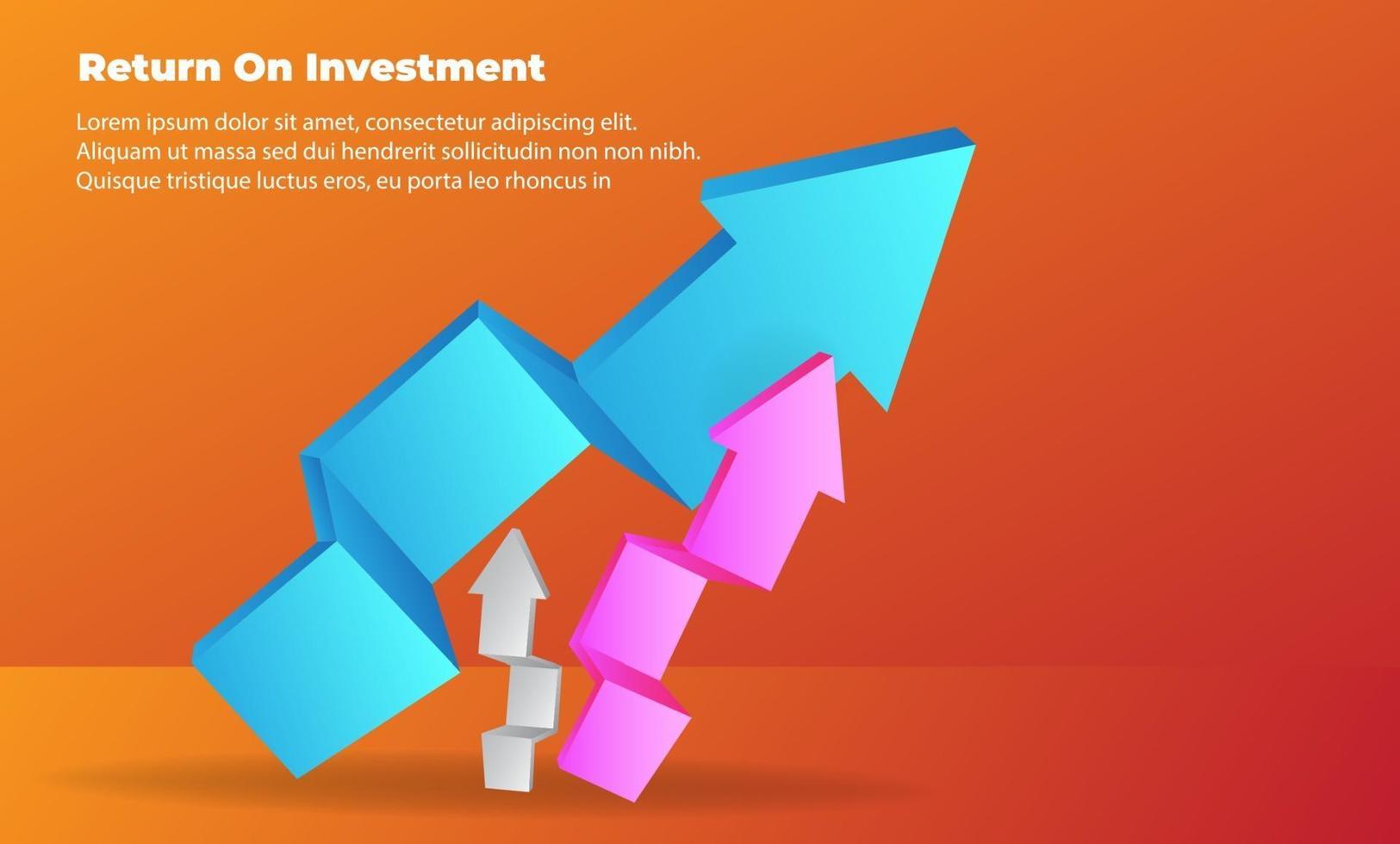 Return On Investment

Lorem ipsum dolor sit amet, consectetur adipiscing elit. Aliquam ut massa sed dui hendrerit sollicitudin non non nibh. Quisque tristique luctus eros, eu porta leo rhoncus in