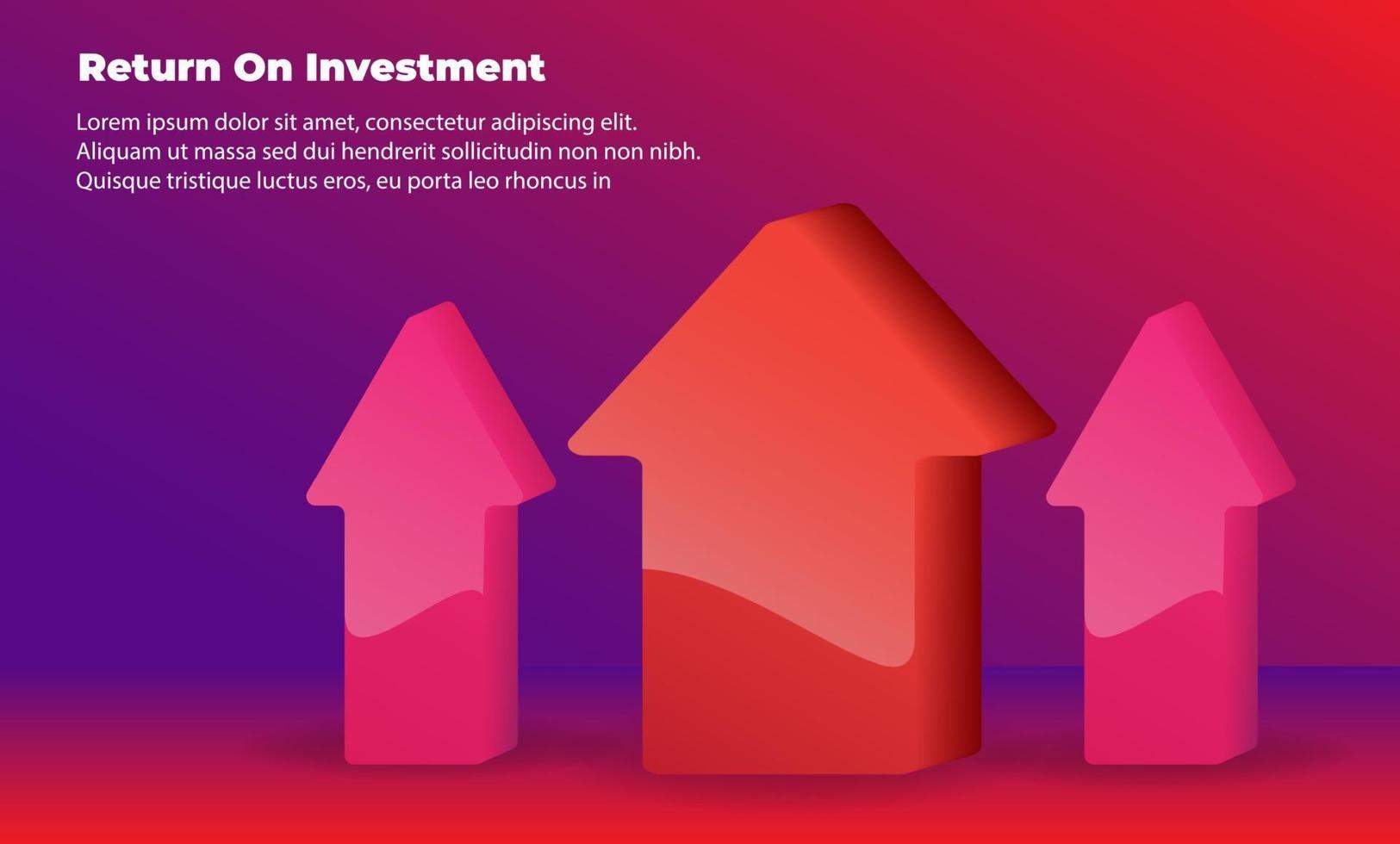 Return On Investment

Lorem ipsum dolor sit amet, consectetur adipiscing elit. Aliquam ut massa sed dui hendrerit sollicitudin non non nibh. Quisque tristique luctus eros, eu porta leo rhoncus in