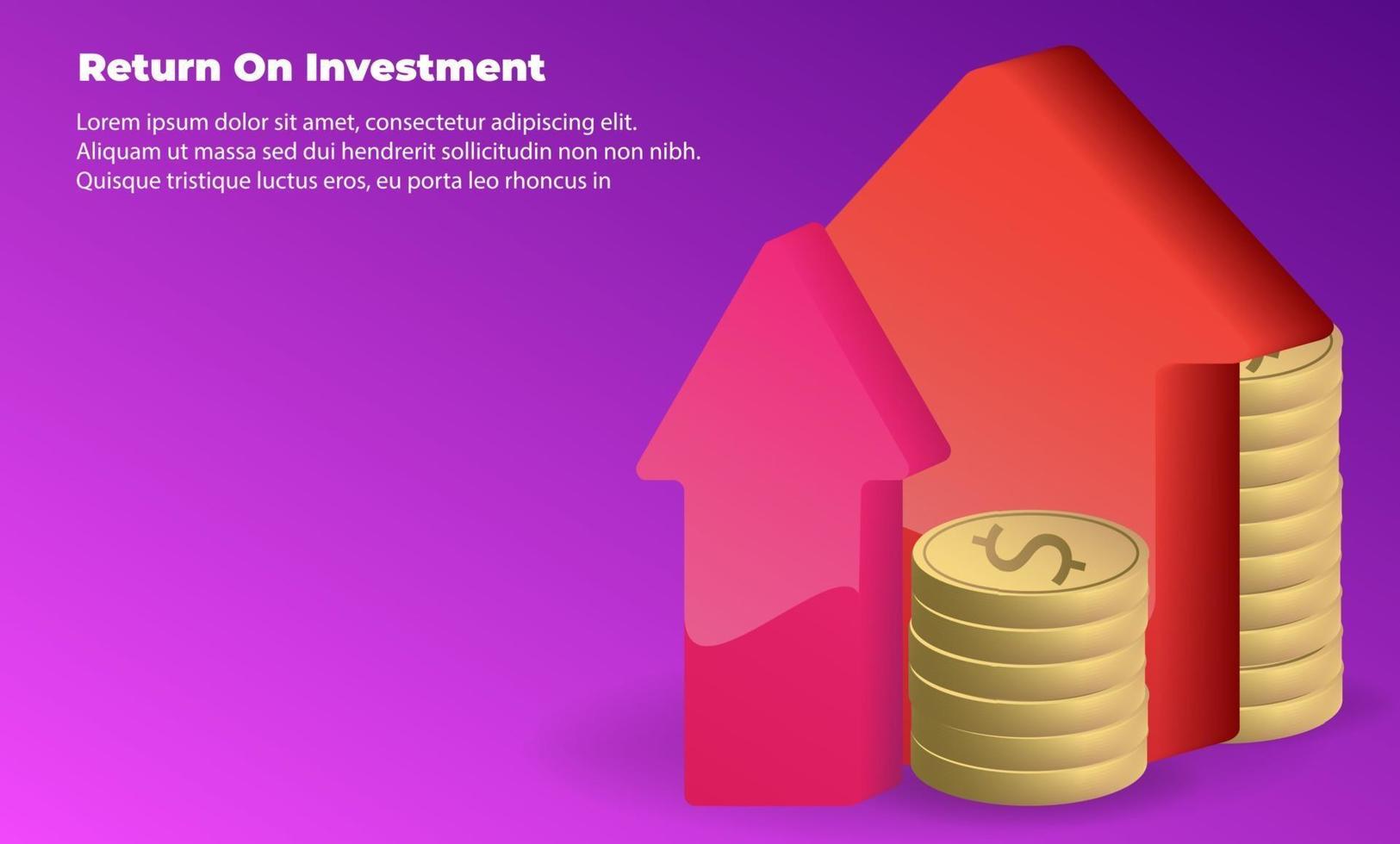 Return On Investment

Lorem ipsum dolor sit amet, consectetur adipiscing elit. Aliquam ut massa sed dui hendrerit sollicitudin non non nibh. Quisque tristique luctus eros, eu porta leo rhoncus in

$