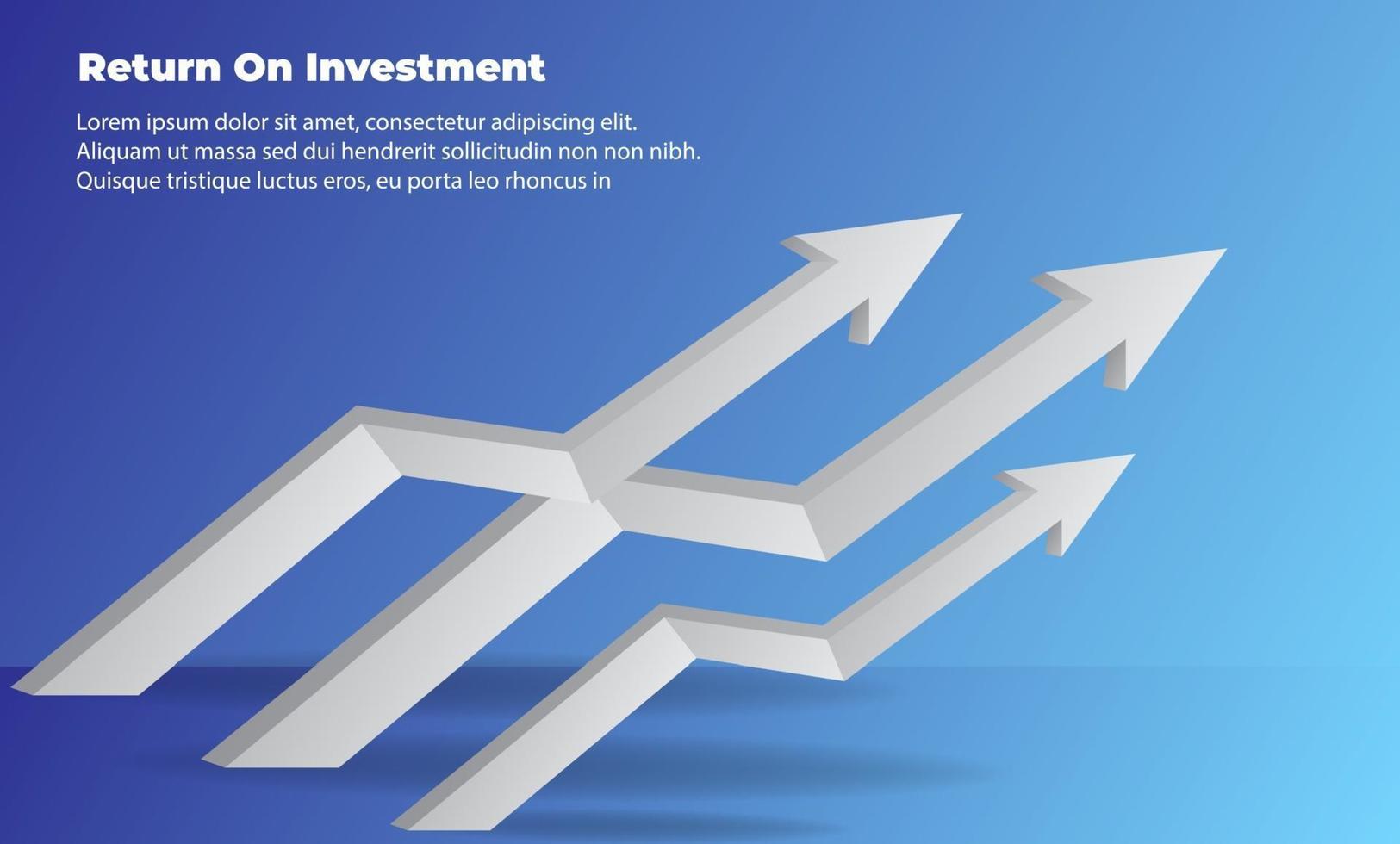 Return On Investment

Lorem ipsum dolor sit amet, consectetur adipiscing elit. Aliquam ut massa sed dui hendrerit sollicitudin non non nibh. Quisque tristique luctus eros, eu porta leo rhoncus in