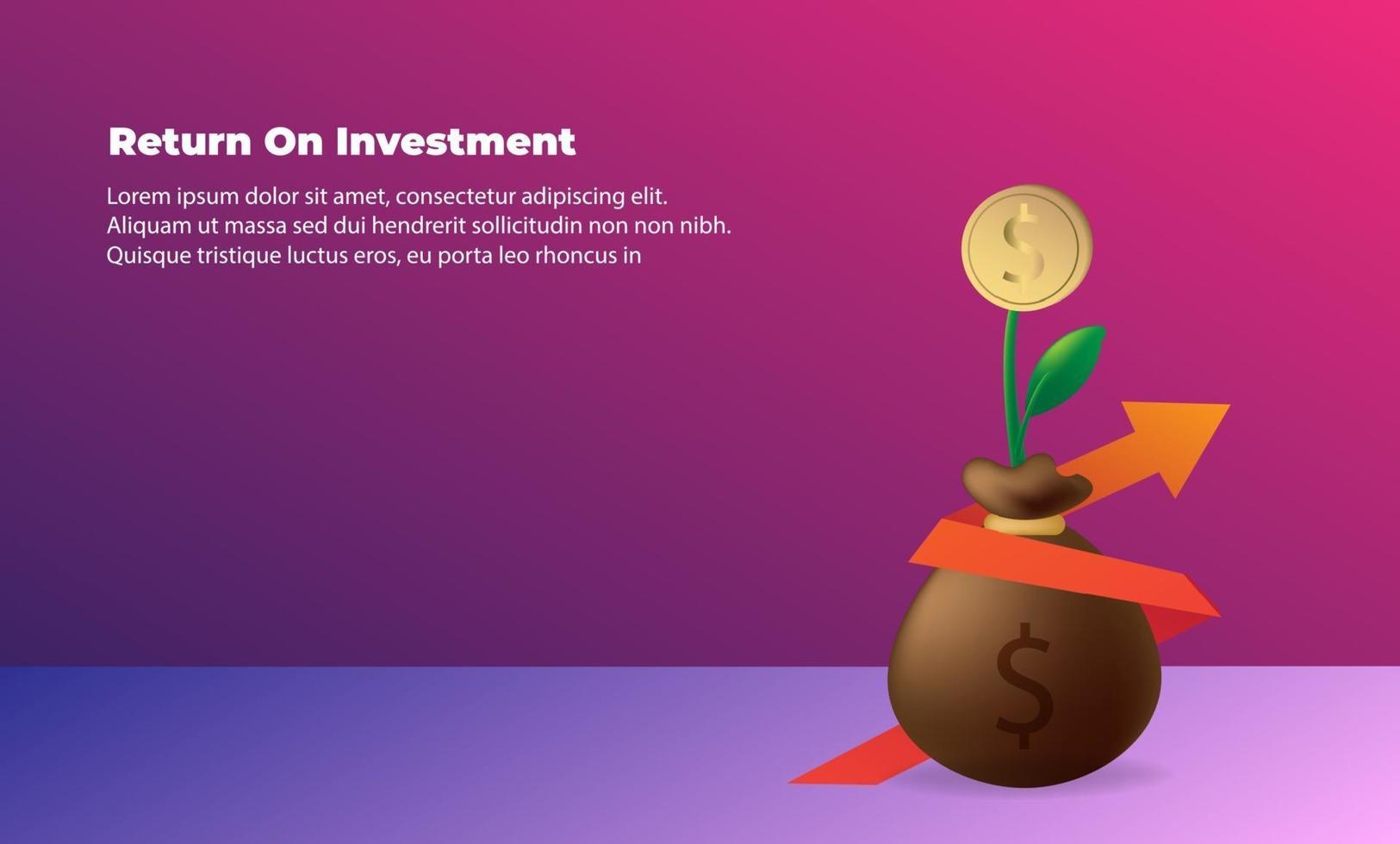 Return On Investment

Lorem ipsum dolor sit amet, consectetur adipiscing elit. Aliquam ut massa sed dui hendrerit sollicitudin non non nibh. Quisque tristique luctus eros, eu porta leo rhoncus in

$

$