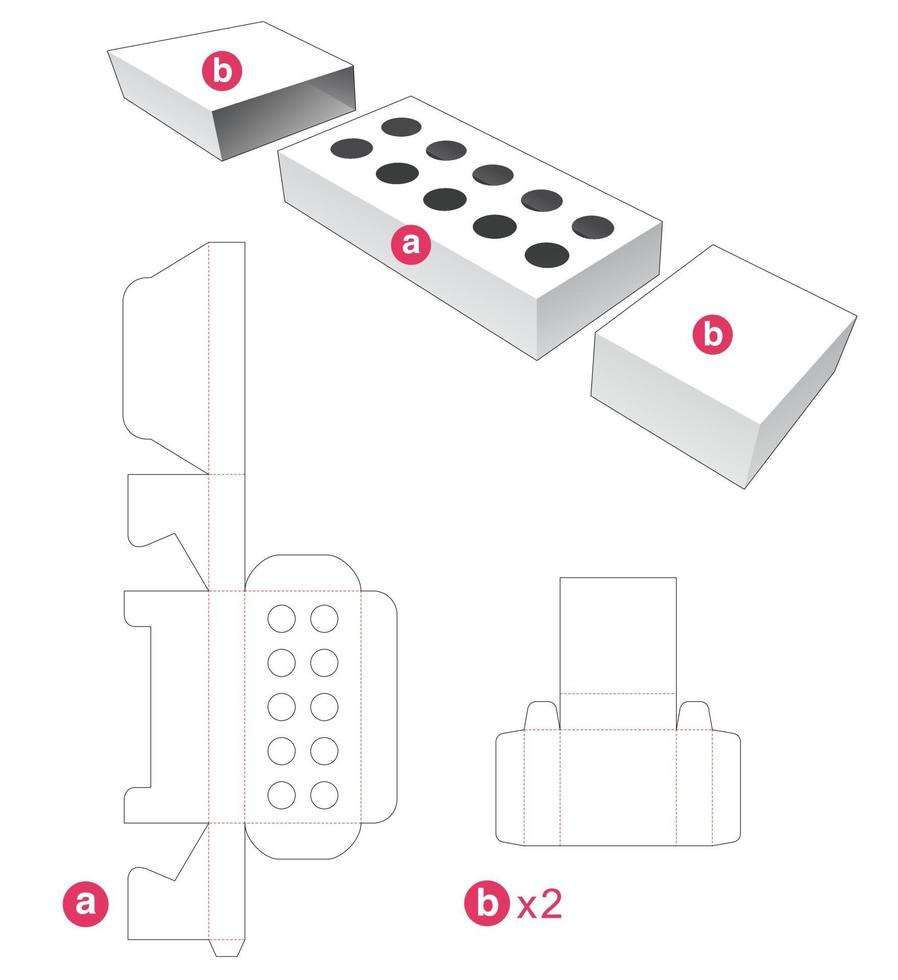 b

a

b

a

b x2