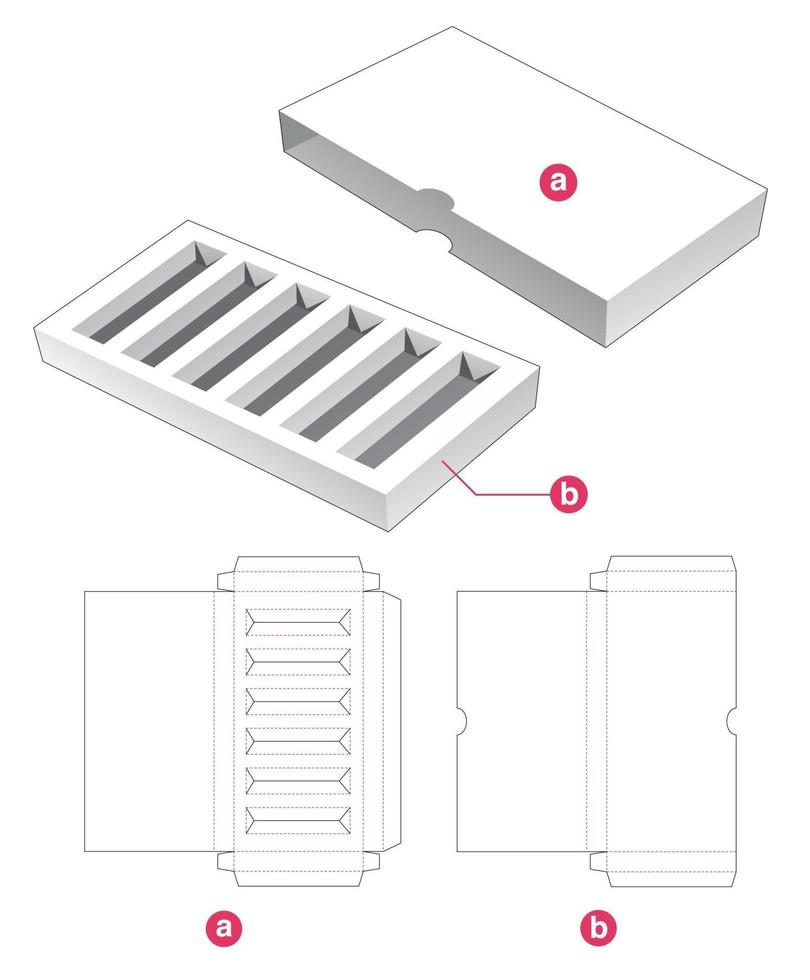 a

b

a

b