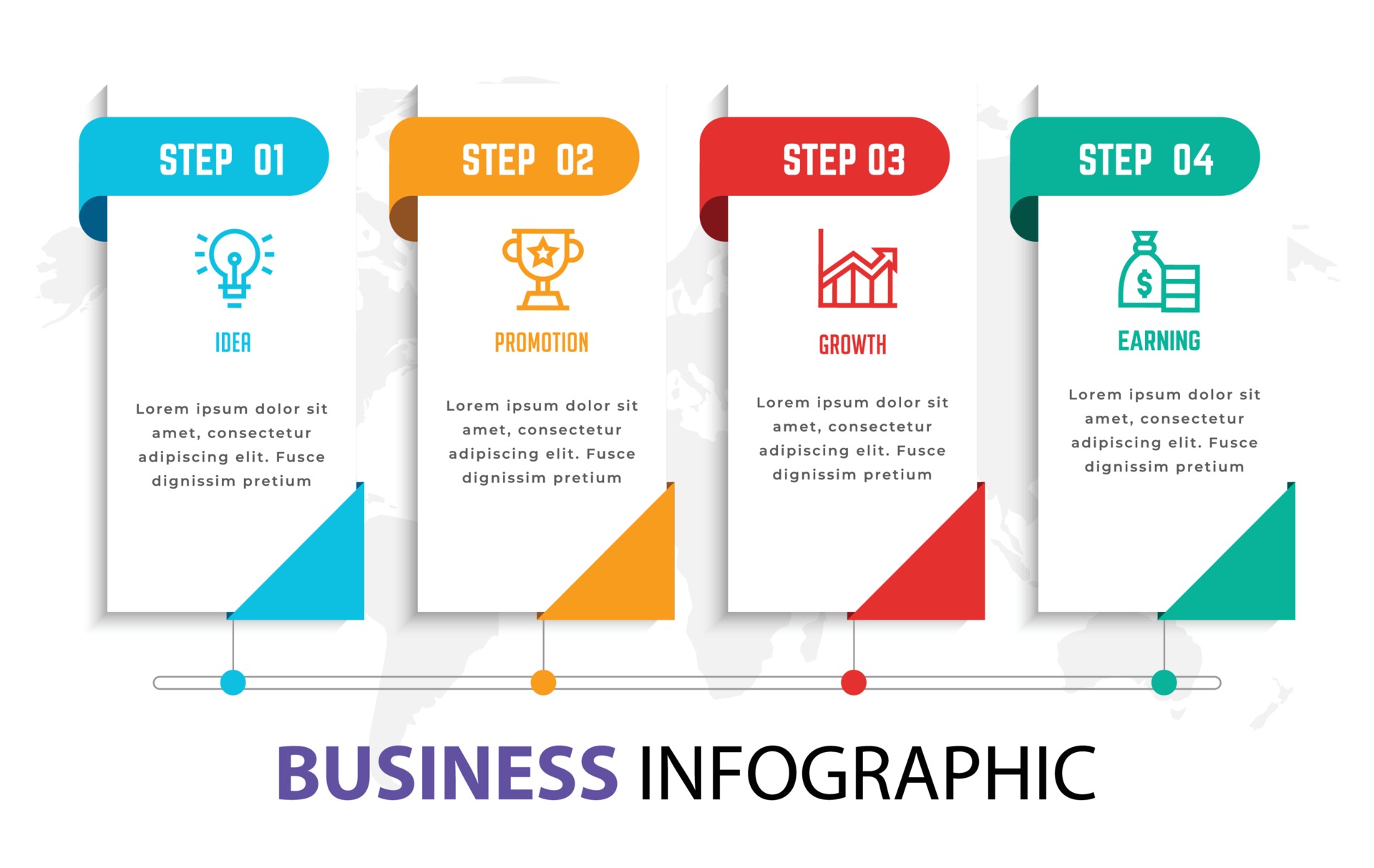 STEP 01

IDEA

Lorem ipsum dolor sit amet, consectetur adipiscing elit. Fusce dignissim pretium

STEP 02

PROMOTION

Lorem ipsum dolor sit amet, consectetur adipiscing elit. Fusce dignissim pretium

STEP 03

GROWTH

Lorem ipsum dolor sit amet, consectetur adipiscing elit. Fusce dignissim pretium

STEP 04

$

EARNING

Lorem ipsum dolor sit amet, consectetur adipiscing elit. Fusce dignissim pretium

BUSINESS INFOGRAPHIC