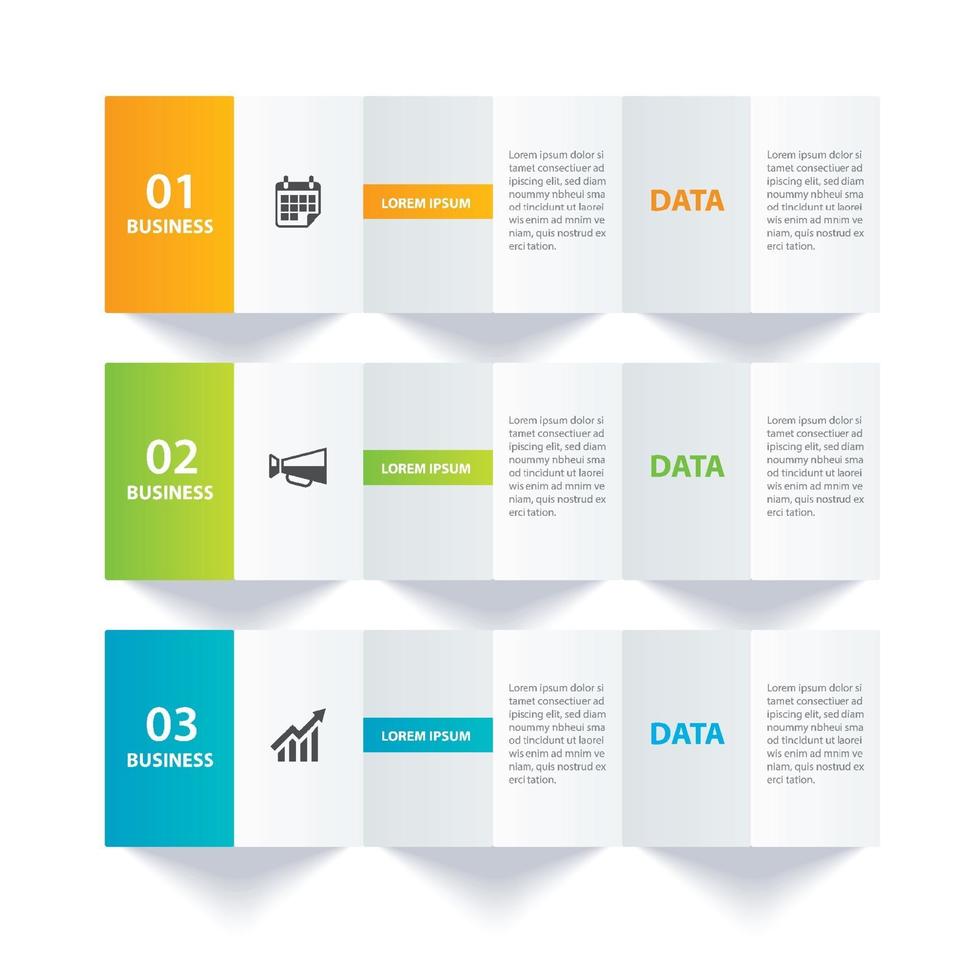 01
BUSINESS

LOREM IPSUM

Lorem ipsum dolor si tamet consectiuer ad ipiscing elit, sed diam noummy nbheui sma od tincidunt ut laorei wis enim ad mnim ve niam, quis nostrud ex erci tation.

DATA

Lorem ipsum dolor si tamet consectiuer ad ipiscing elit, sed diam noummy nbheui sma od tincidunt ut laorei wis enim ad mnim ve niam, quis nostrud ex erci tation.

02
BUSINESS

LOREM IPSUM

Lorem ipsum dolor si tamet consectiuer ad ipiscing elit, sed diam noummy nbheui sma od tincidunt ut laorei wis enim ad mnim ve niam, quis nostrud ex erci tation.

DATA

Lorem ipsum dolor si tamet consectiuer ad ipiscing elit, sed diam noummy nbheui sma od tincidunt ut laorei wis enim ad mnim ve niam, quis nostrud ex erci tation.

03
BUSINESS

LOREM IPSUM

Lorem ipsum dolor si tamet consectiuer ad ipiscing elit, sed diam noummy nbheui sma od tincidunt ut laorei wis enim ad mnim ve niam, quis nostrud ex erci tation.

DATA

Lorem ipsum dolor si tamet consectiuer ad ipiscing elit, sed diam noummy nbheui sma od tincidunt ut laorei wis enim ad mnim ve niam, quis nostrud ex erci tation.