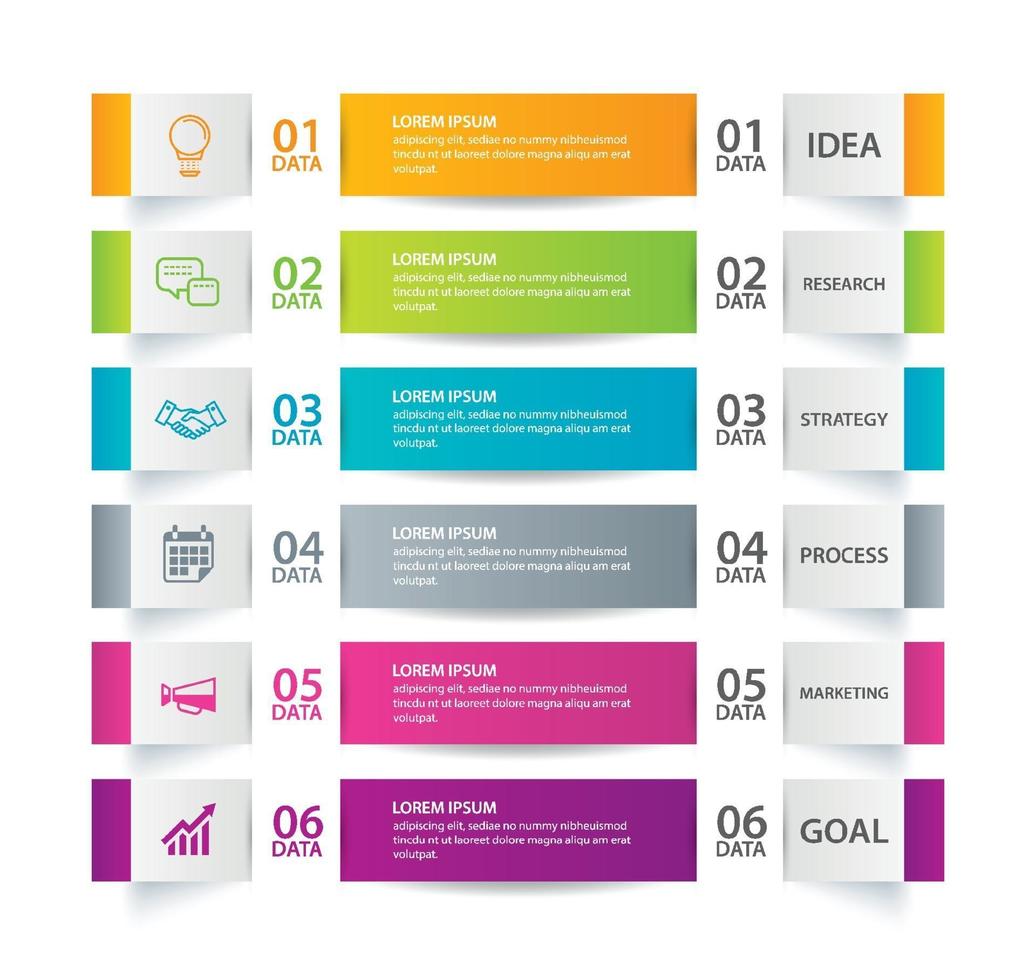 01 DATA

LOREM IPSUM
adipiscing elit, sediae no nummy nibheuismod tincdu nt ut laoreet dolore magna aliqu am erat volutpat.

01 DATA

IDEA

02 DATA

LOREM IPSUM
adipiscing elit, sediae no nummy nibheuismod tincdu nt ut laoreet dolore magna aliqu am erat volutpat.

02 DATA

RESEARCH

03 DATA

LOREM IPSUM
adipiscing elit, sediae no nummy nibheuismod tincdu nt ut laoreet dolore magna aliqu am erat volutpat.

03 DATA

STRATEGY

04 DATA

LOREM IPSUM
adipiscing elit, sediae no nummy nibheuismod tincdu nt ut laoreet dolore magna aliqu am erat volutpat.

04 DATA

PROCESS

05 DATA

LOREM IPSUM
adipiscing elit, sediae no nummy nibheuismod tincdu nt ut laoreet dolore magna aliqu am erat volutpat.

05 DATA

MARKETING

06 DATA

LOREM IPSUM
adipiscing elit, sediae no nummy nibheuismod tincdu nt ut laoreet dolore magna aliqu am erat volutpat.

06 DATA

GOAL