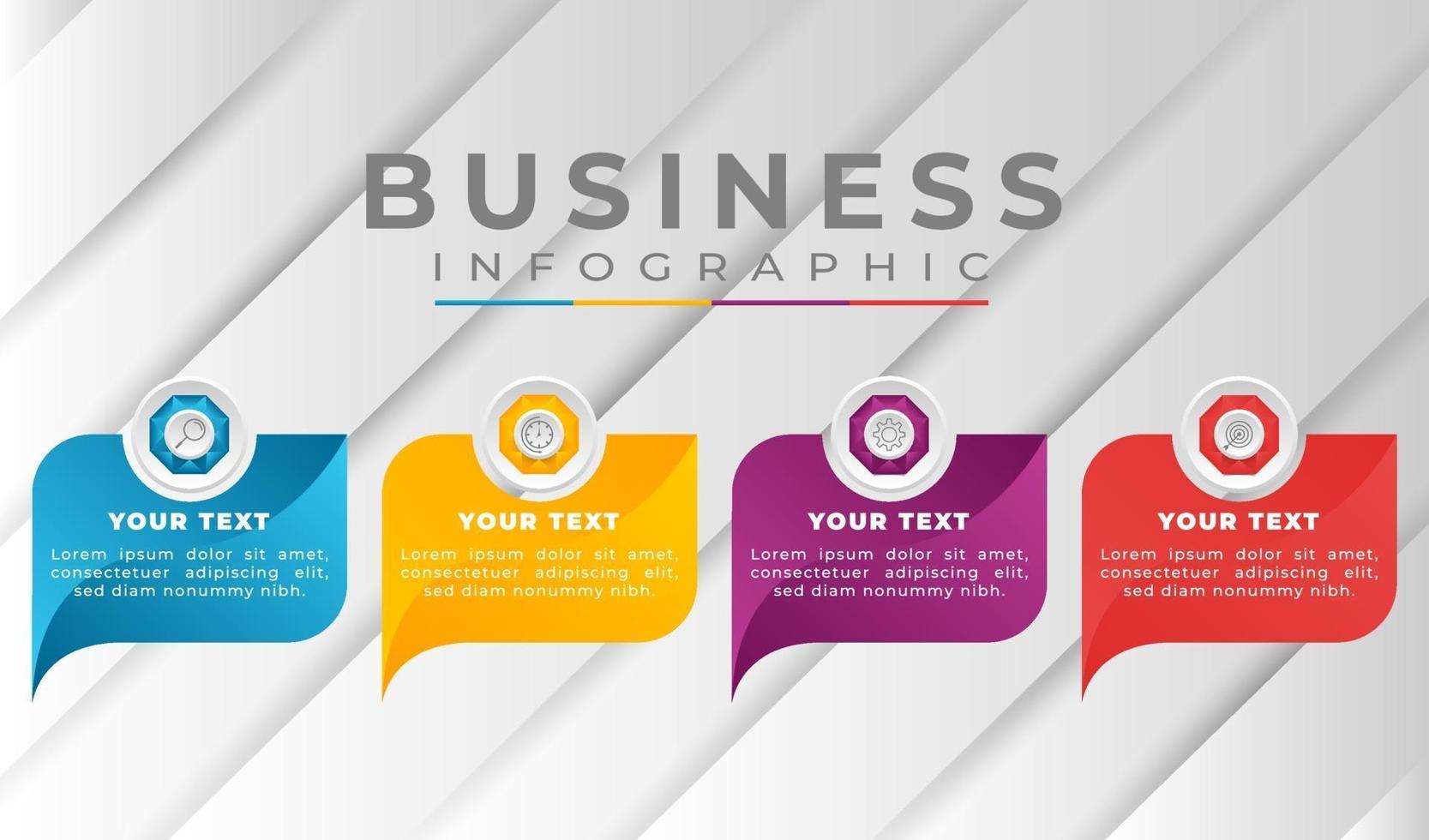 BUSINESS
INFOGRAPHIC

YOUR TEXT
Lorem ipsum dolor sit amet, consectetuer adipiscing elit, sed diam nonummy nibh.

YOUR TEXT
Lorem ipsum dolor sit amet, consectetuer adipiscing elit, sed diam nonummy nibh.

YOUR TEXT
Lorem ipsum dolor sit amet, consectetuer adipiscing elit, sed diam nonummy nibh.

YOUR TEXT
Lorem ipsum dolor sit amet, consectetuer adipiscing elit, sed diam nonummy nibh.