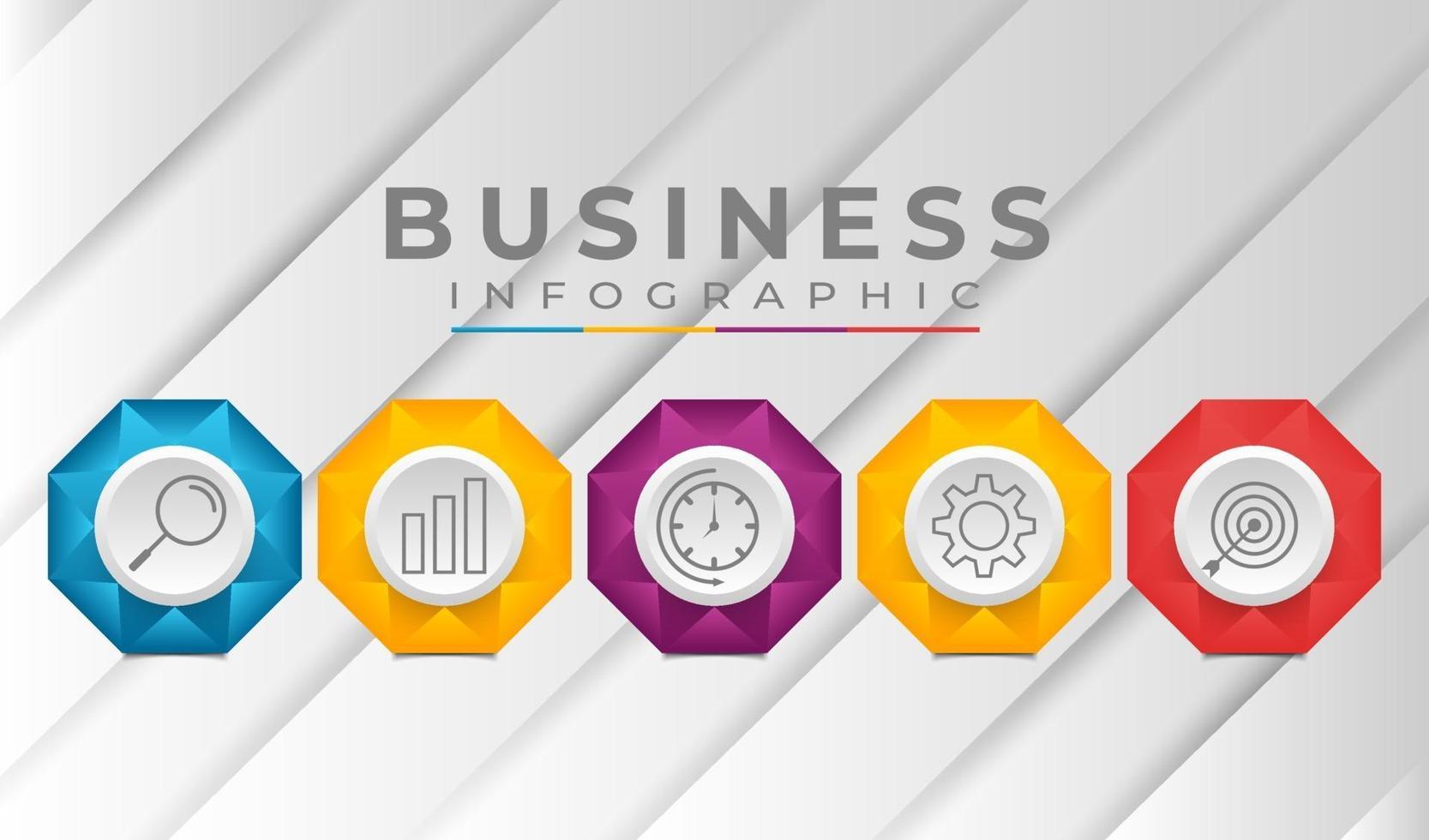 BUSINESS
INFOGRAPHIC