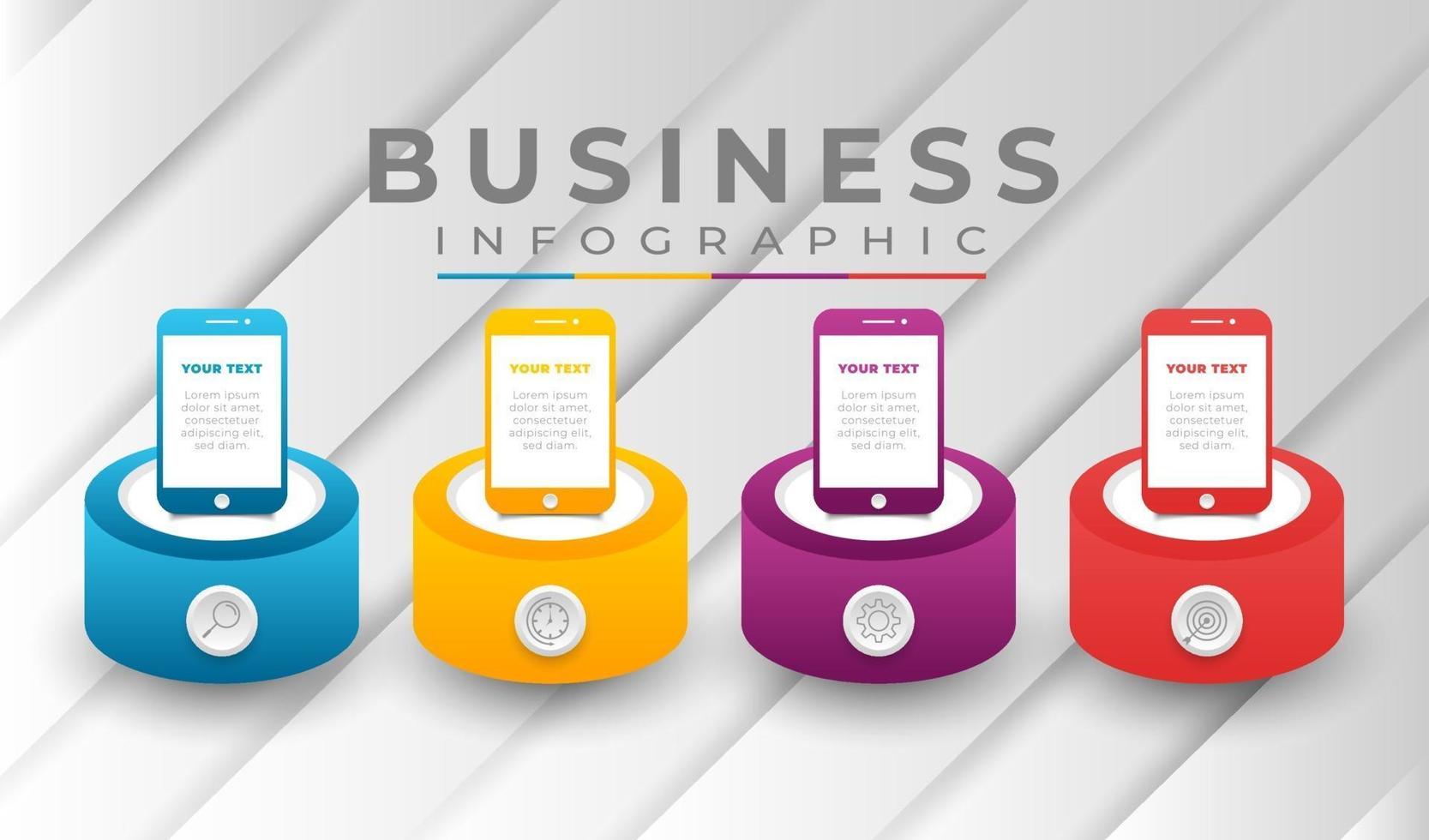 BUSINESS
INFOGRAPHIC

YOUR TEXT
Lorem ipsum dolor sit amet, consectetuer adipiscing elit, sed diam.

YOUR TEXT
Lorem ipsum dolor sit amet, consectetuer adipiscing elit, sed diam.

YOUR TEXT
Lorem ipsum dolor sit amet, consectetuer adipiscing elit, sed diam.

YOUR TEXT
Lorem ipsum dolor sit amet, consectetuer adipiscing elit, sed diam.